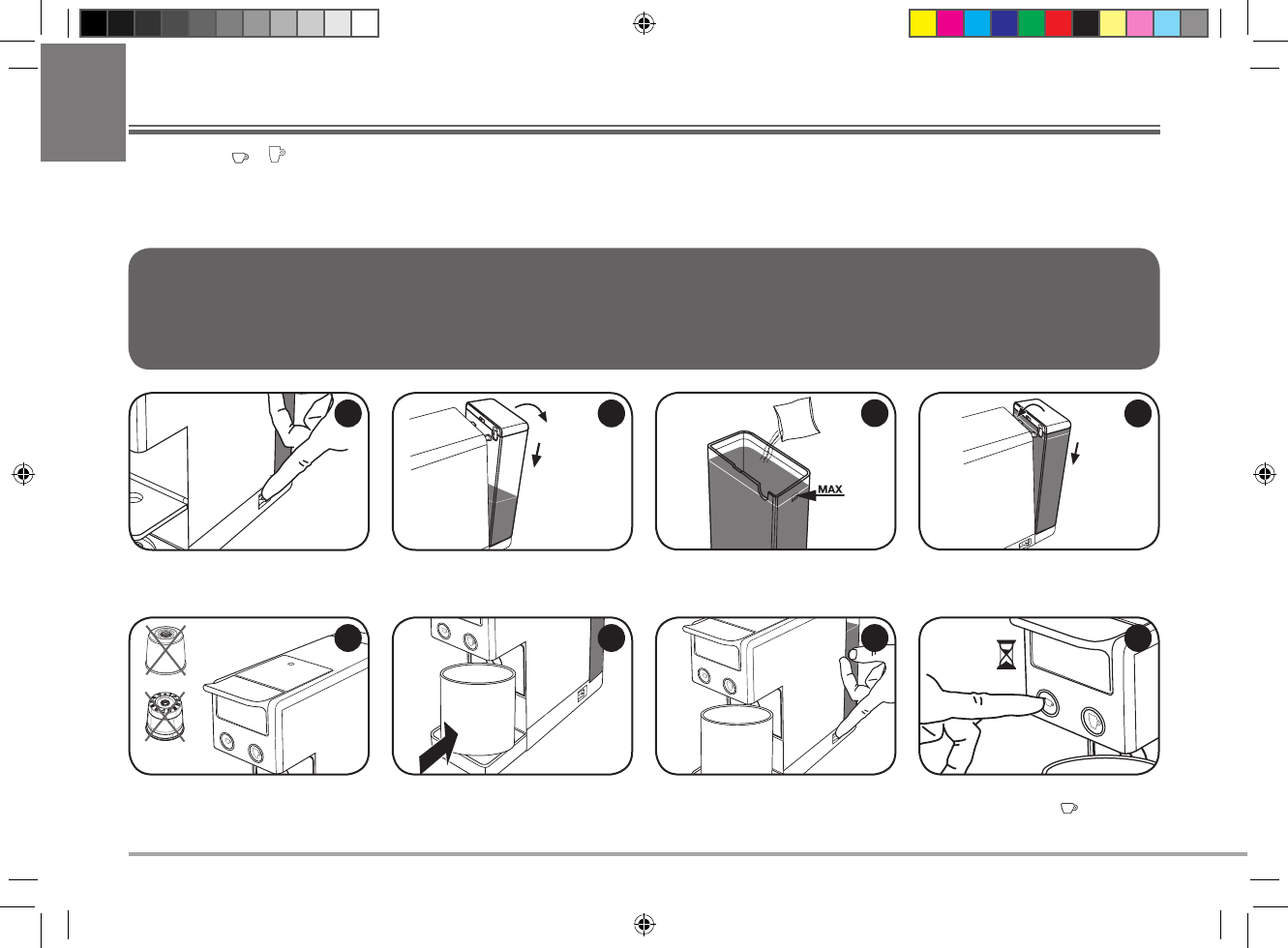 MAX