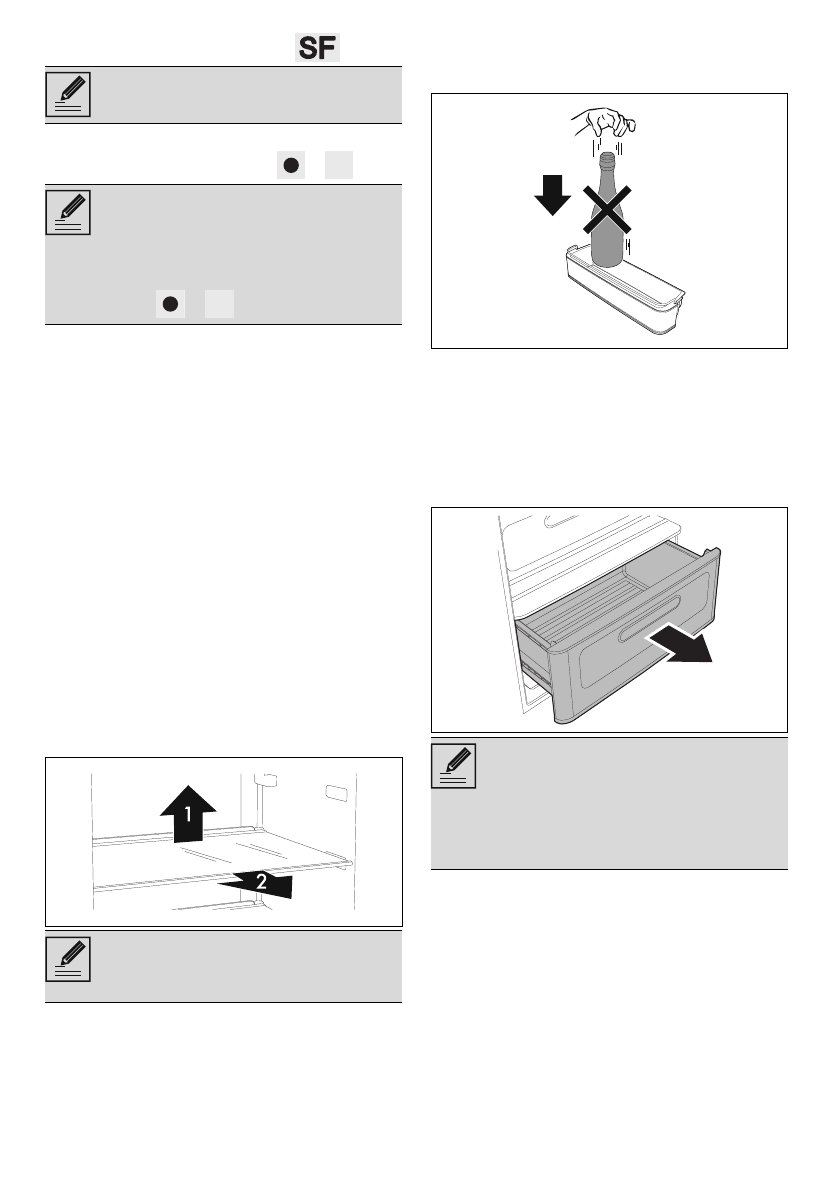 SF

1

2