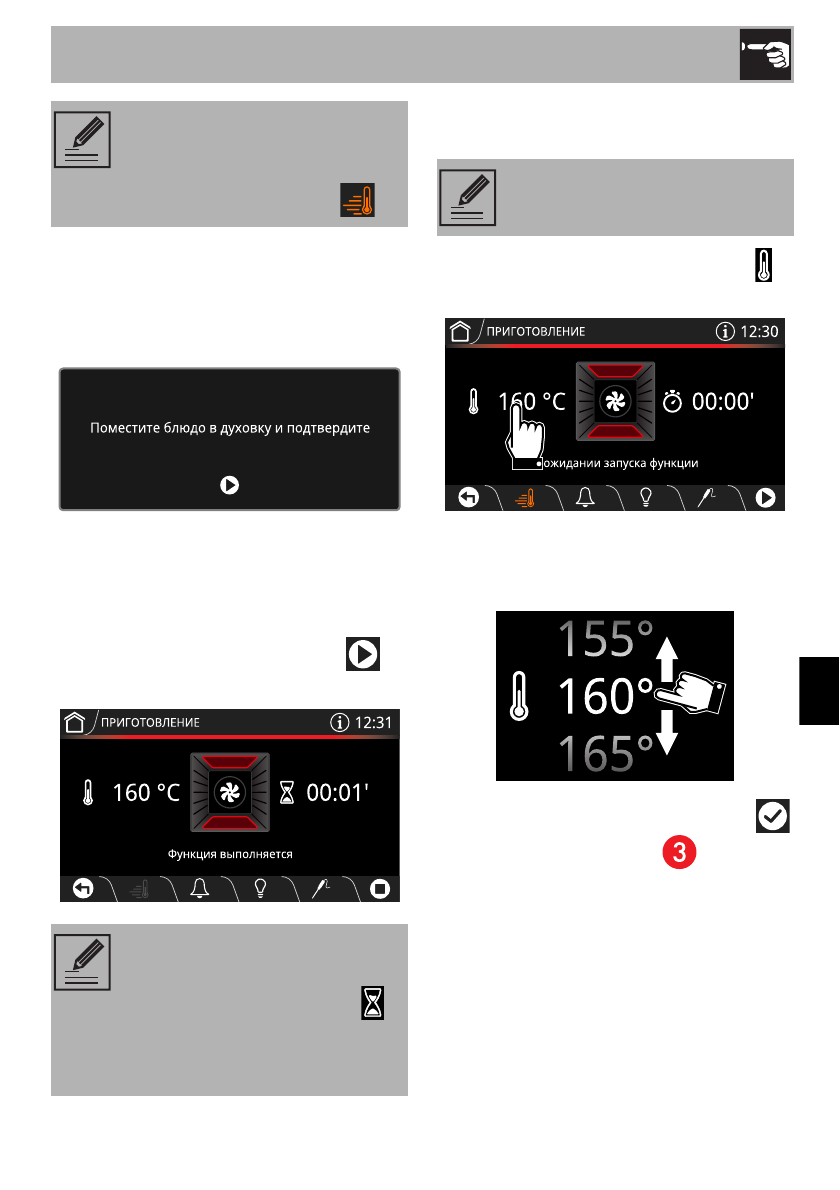 Поместите блюдо в духовку и подтвердите

ПРИГОТОВЛЕНИЕ 12:31

160 °C 00:01'

Функция выполняется

ПРИГОТОВЛЕНИЕ 12:30

160 °C 00:00'

ожидании запуска функции

155°

160°

165°

3