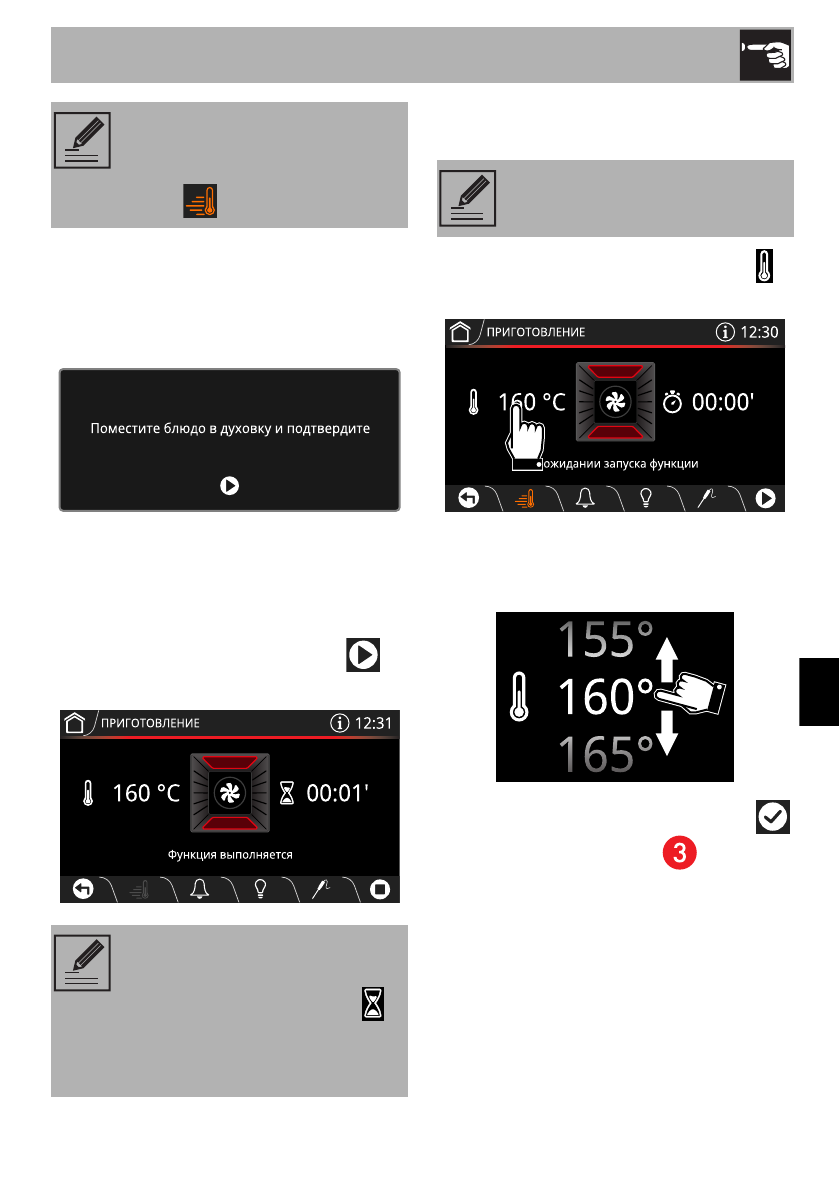 Поместите блюдо в духовку и подтвердите

ПРИГОТОВЛЕНИЕ 12:31

160 °C 00:01'

Функция выполняется

ПРИГОТОВЛЕНИЕ 12:30

160 °C 00:00'

ожидании запуска функции

155°

160°

165°

3