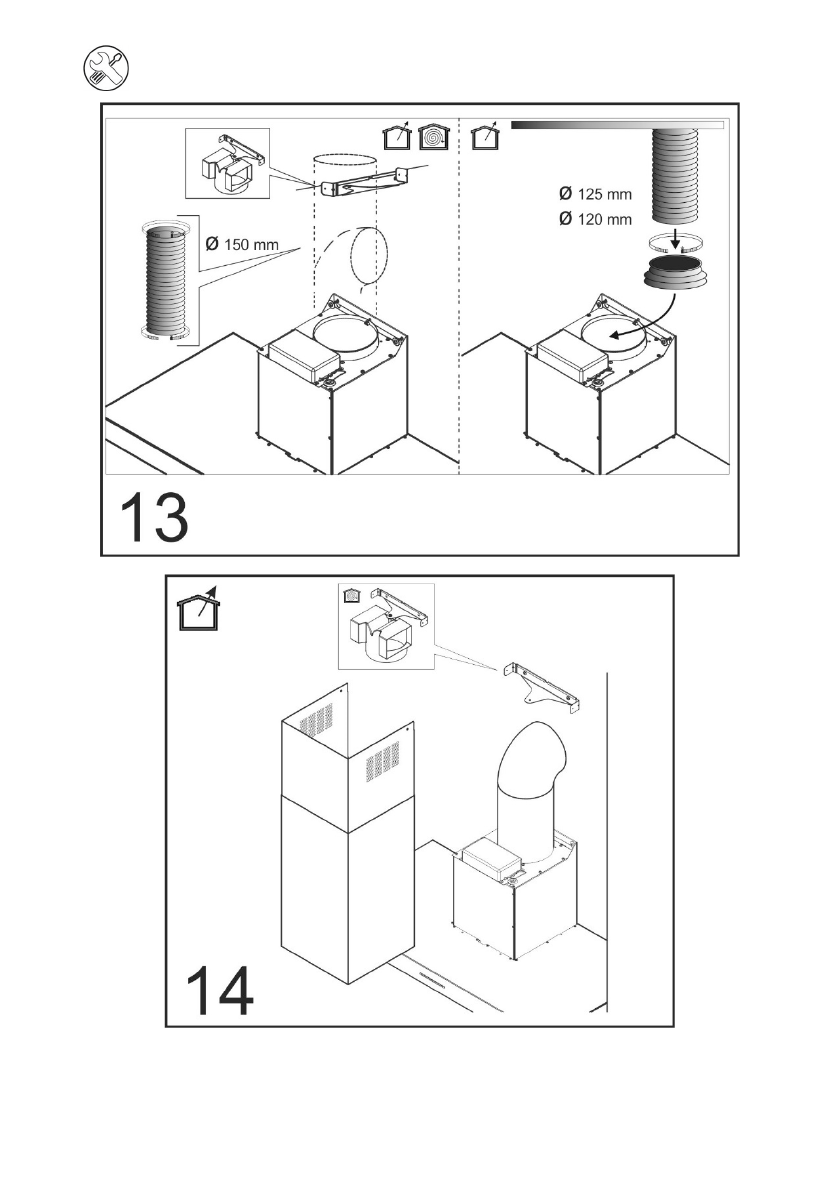 Ø 150 mm

Ø 125 mm
Ø 120 mm

13

14