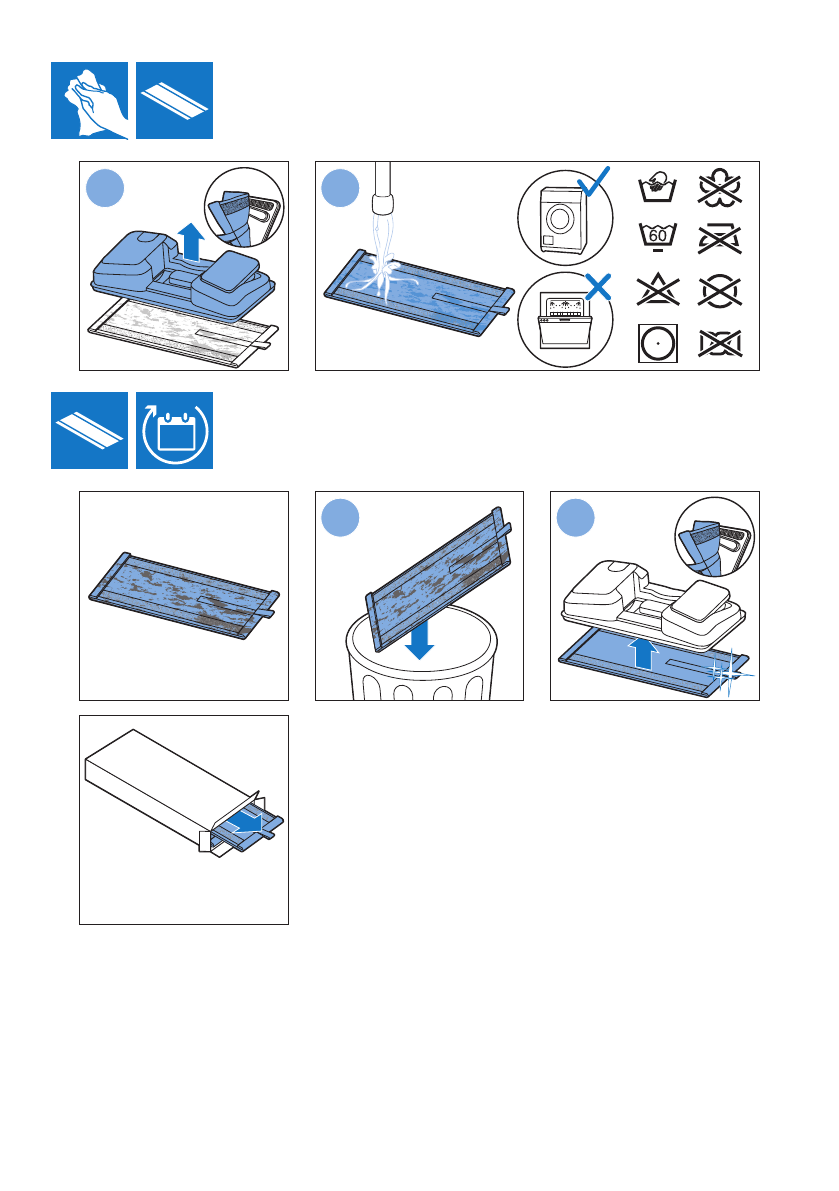 60