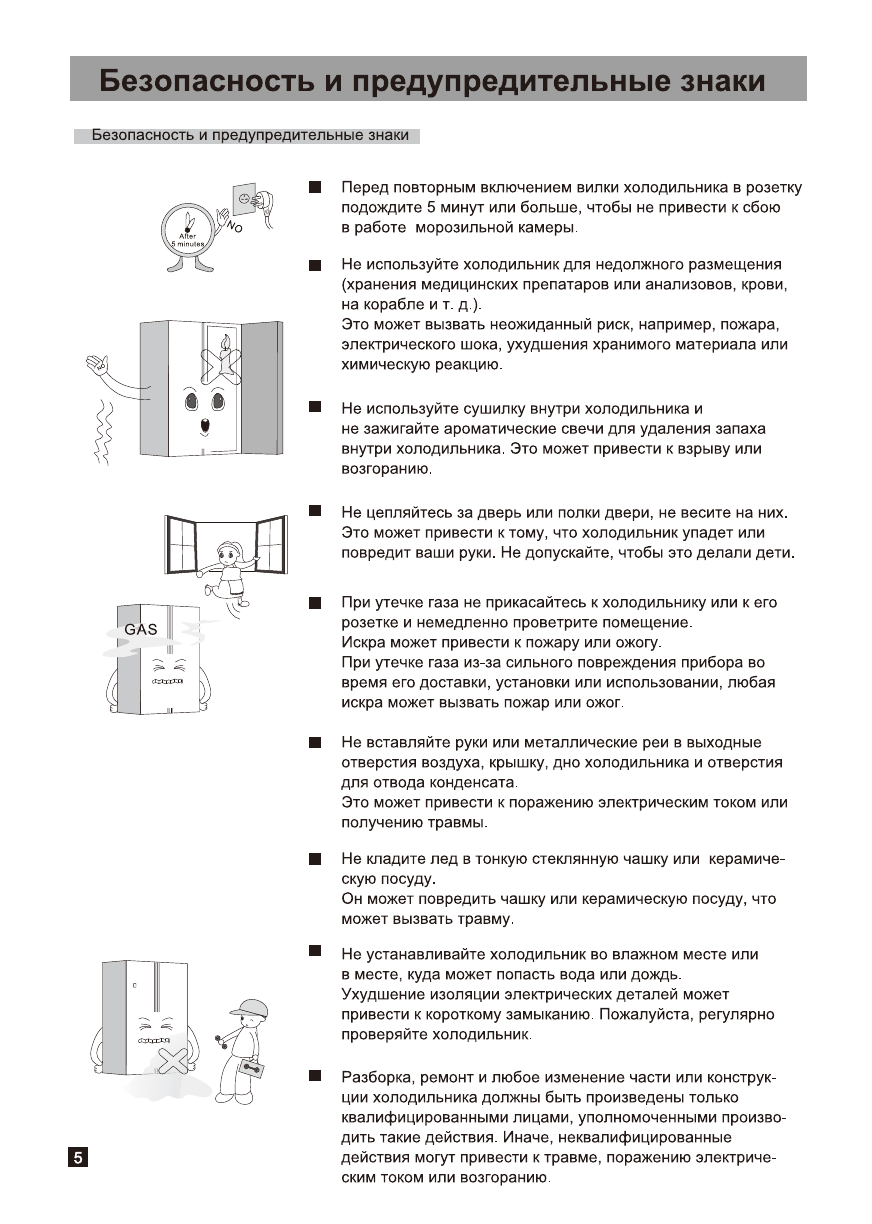 Безопасность и предупредительные знаки

Безопасность и предупредительные знаки

After 5 minutes

NO

■ Перед повторным включением вилки холодильника в розетку подождите 5 минут или больше, чтобы не привести к сбою в работе морозильной камеры.

■ Не используйте холодильник для недолжного размещения (хранения медицинских препатаров или анализовов, крови, на корабле и т. д.).
Это может вызвать неожиданный риск, например, пожара, электрического шока, ухудшения хранимого материала или химическую реакцию.

■ Не используйте сушилку внутри холодильника и не зажигайте ароматические свечи для удаления запаха внутри холодильника. Это может привести к взрыву или возгоранию.

■ Не цепляйтесь за дверь или полки двери, не весите на них. Это может привести к тому, что холодильник упадет или повредит ваши руки. Не допускайте, чтобы это делали дети.

GAS

■ При утечке газа не прикасайтесь к холодильнику или к его розетке и немедленно проветрите помещение.
Искра может привести к пожару или ожогу.
При утечке газа из-за сильного повреждения прибора во время его доставки, установки или использовании, любая искра может вызвать пожар или ожог.

■ Не вставляйте руки или металлические реи в выходные отверстия воздуха, крышку, дно холодильника и отверстия для отвода конденсата.
Это может привести к поражению электрическим током или получению травмы.

■ Не кладите лед в тонкую стеклянную чашку или керамическую посуду.
Он может повредить чашку или керамическую посуду, что может вызвать травму.

■ Не устанавливайте холодильник во влажном месте или в месте, куда может попасть вода или дождь.
Ухудшение изоляции электрических деталей может привести к короткому замыканию. Пожалуйста, регулярно проверяйте холодильник.

■ Разборка, ремонт и любое изменение части или конструкции холодильника должны быть произведены только квалифицированными лицами, уполномоченными производить такие действия. Иначе, неквалифицированные действия могут привести к травме, поражению электрическим током или возгоранию.

5