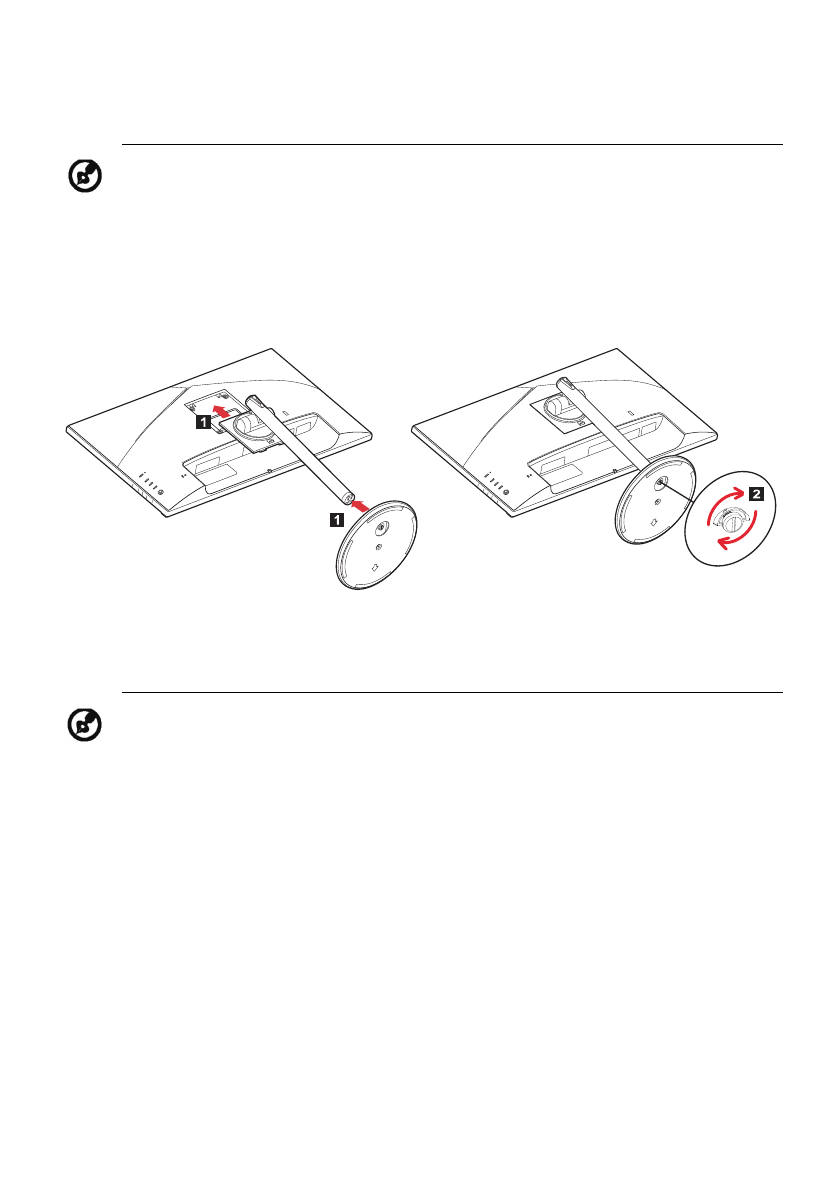 1

1

2