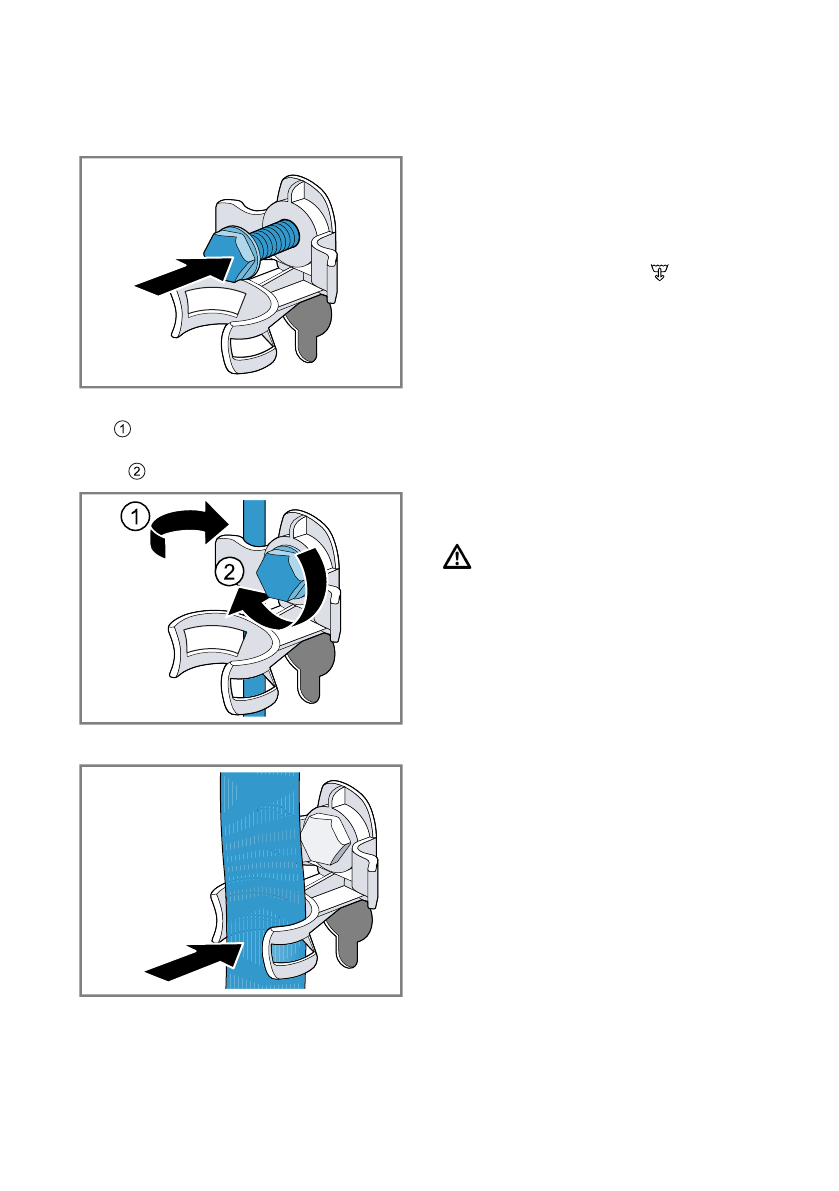 1

2

1

2