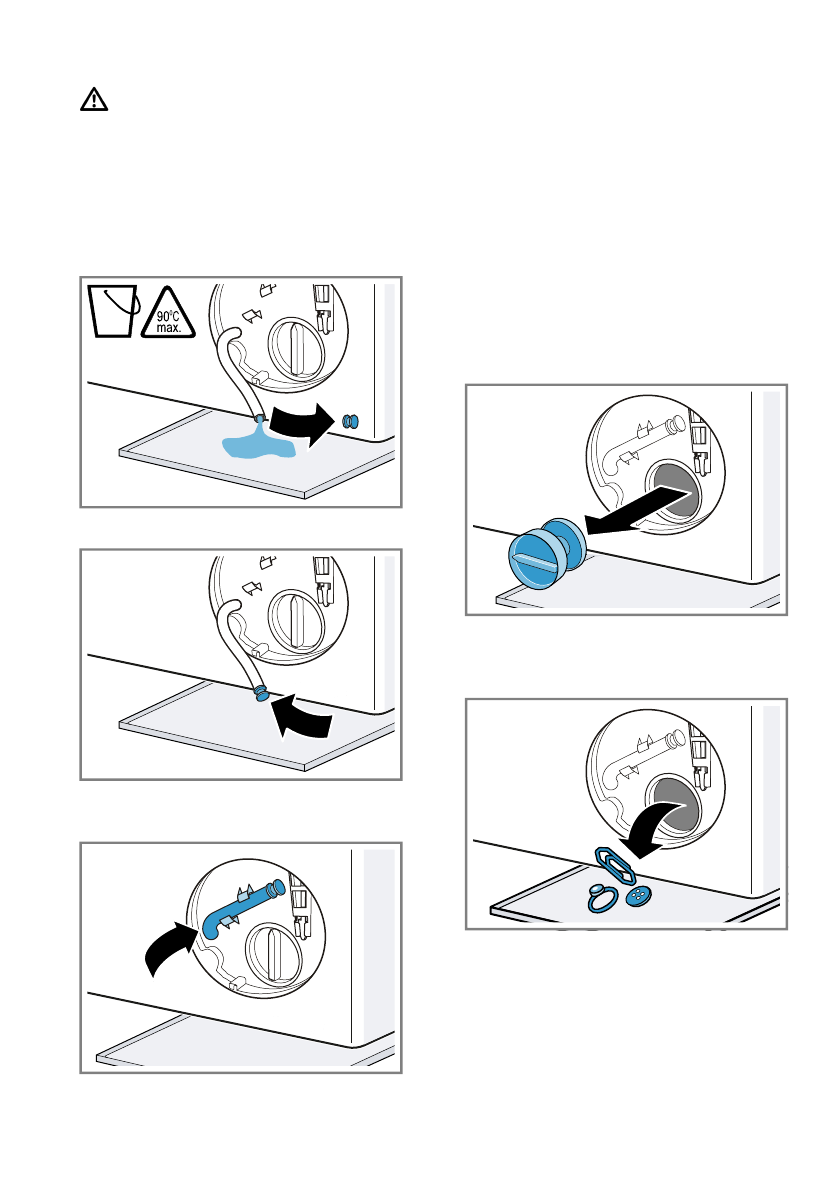 90°C
max.