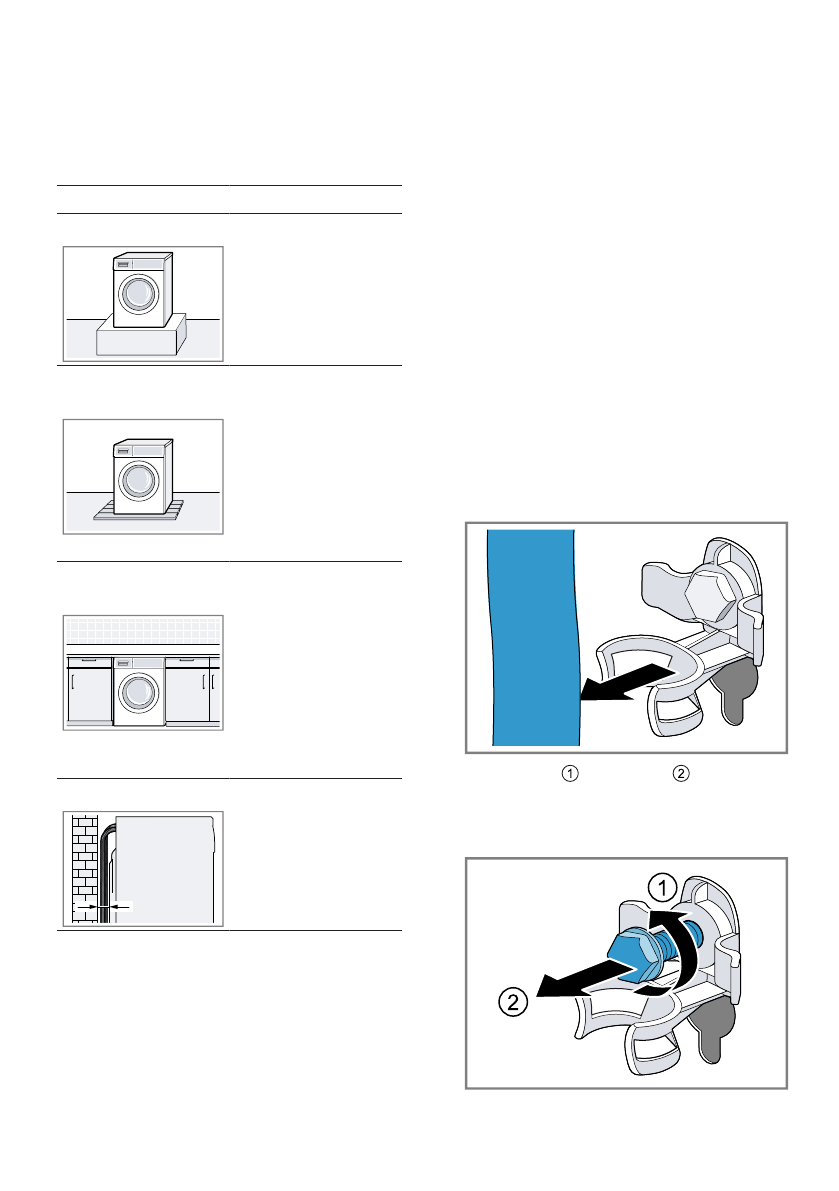 1

2

1

2