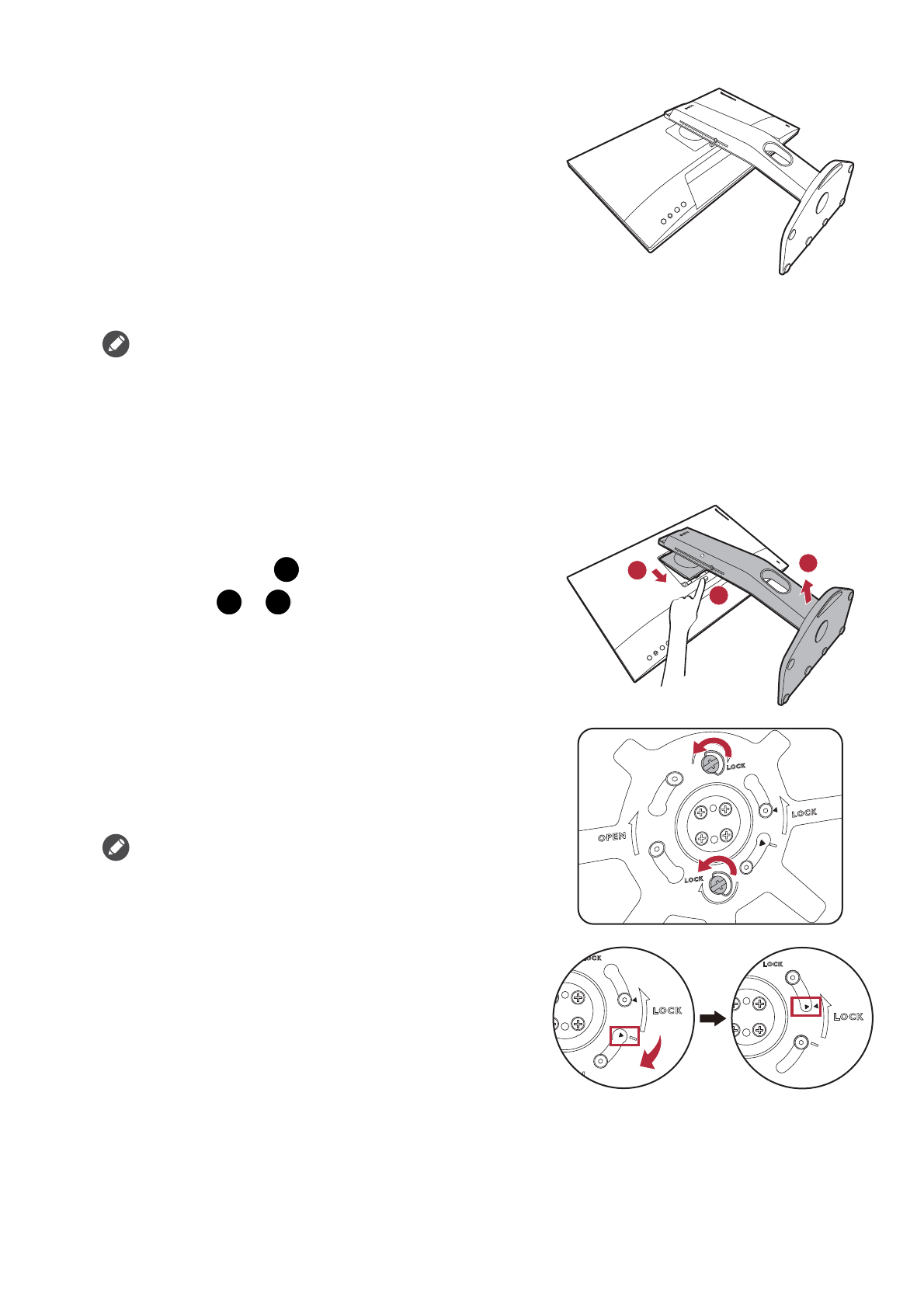 LOCK

LOCK

OPEN

LOCK

LOCK

LOCK

LOCK

LOCK