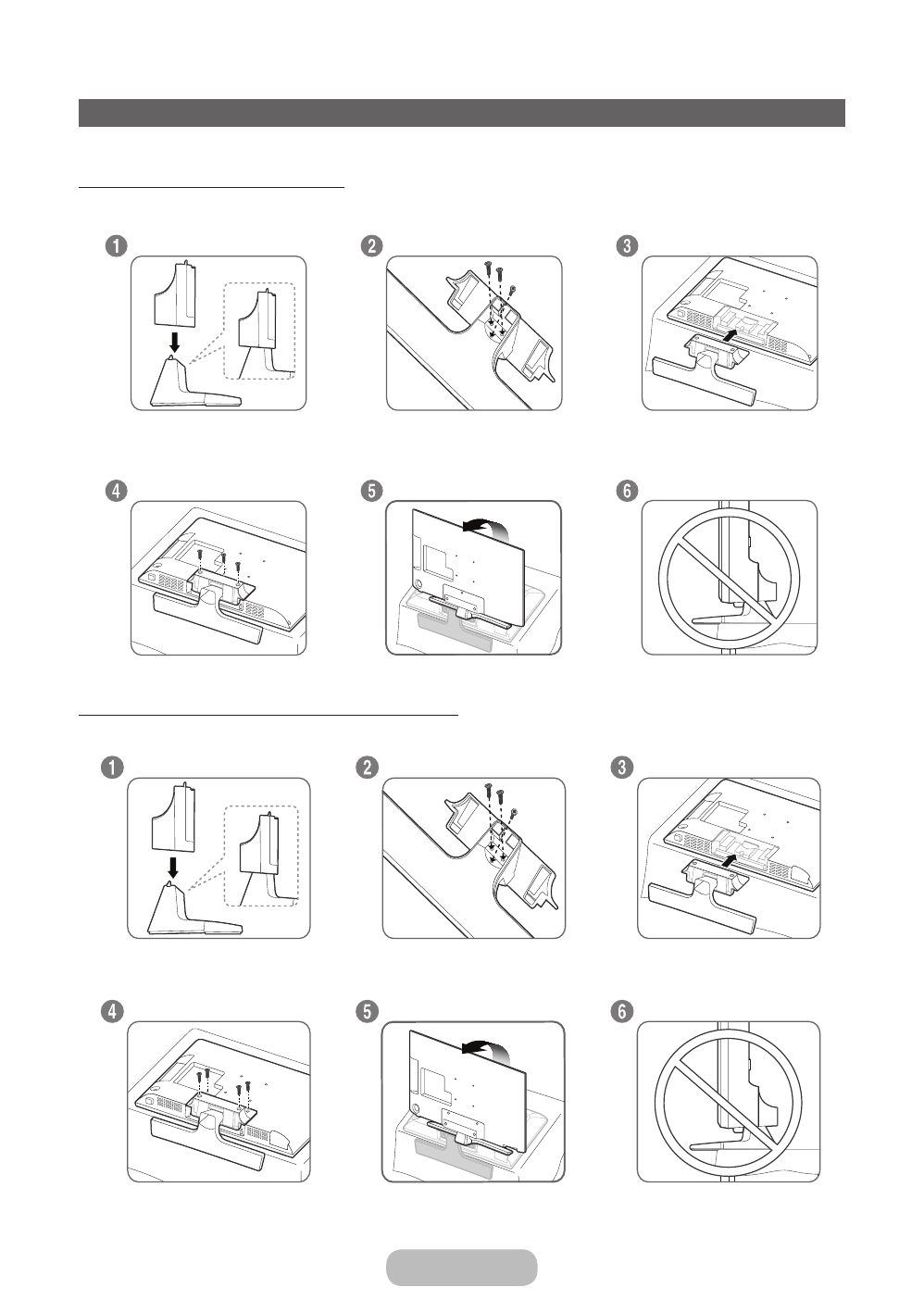 1

2

3

4

5

6

1

2

3

4

5

6