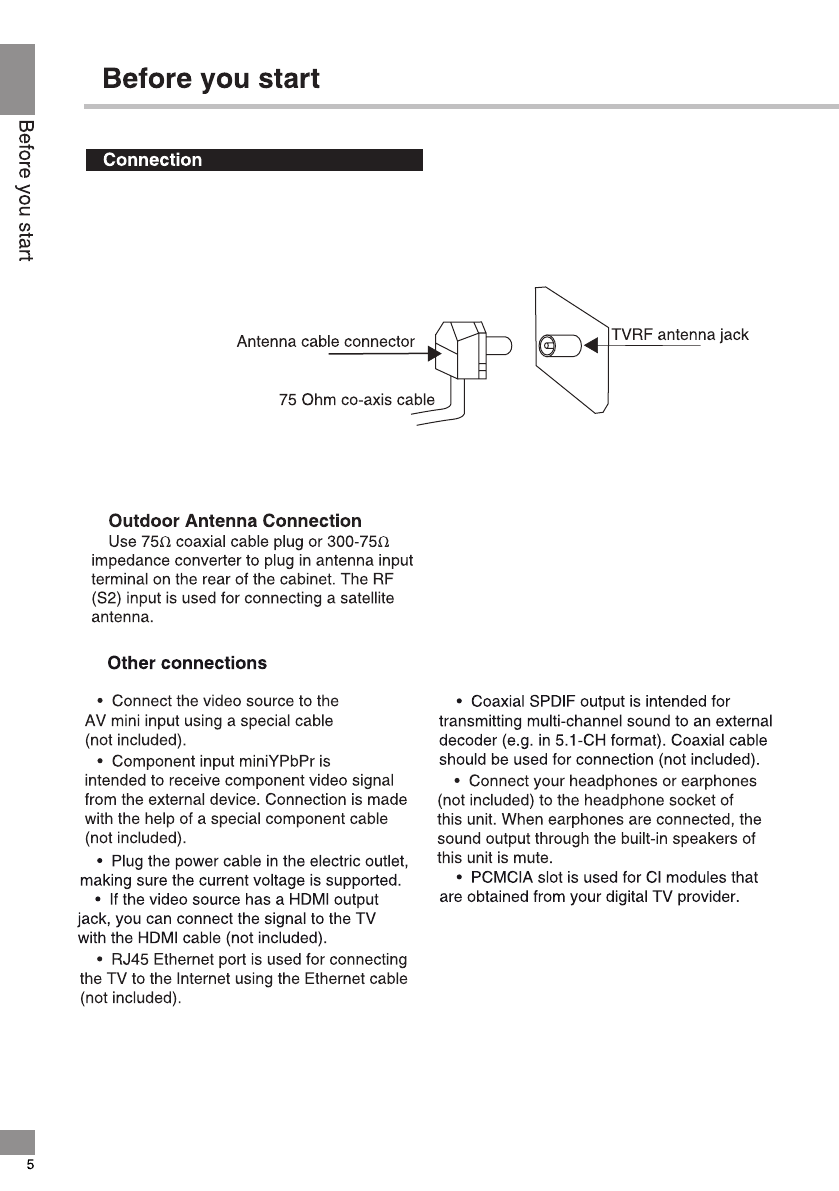 Before you start

Before you start

Connection

Antenna cable connector

75 Ohm co-axis cable

TVRF antenna jack

Outdoor Antenna Connection

Use 75Ω coaxial cable plug or 300-75Ω impedance converter to plug in antenna input terminal on the rear of the cabinet. The RF (S2) input is used for connecting a satellite antenna.

Other connections

• Connect the video source to the AV mini input using a special cable (not included).

• Component input miniYPbPr is intended to receive component video signal from the external device. Connection is made with the help of a special component cable (not included).

• Plug the power cable in the electric outlet, making sure the current voltage is supported.

• If the video source has a HDMI output jack, you can connect the signal to the TV with the HDMI cable (not included).

• RJ45 Ethernet port is used for connecting the TV to the Internet using the Ethernet cable (not included).

• Coaxial SPDIF output is intended for transmitting multi-channel sound to an external decoder (e.g. in 5.1-CH format). Coaxial cable should be used for connection (not included).

• Connect your headphones or earphones (not included) to the headphone socket of this unit. When earphones are connected, the sound output through the built-in speakers of this unit is mute.

• PCMCIA slot is used for CI modules that are obtained from your digital TV provider.

5