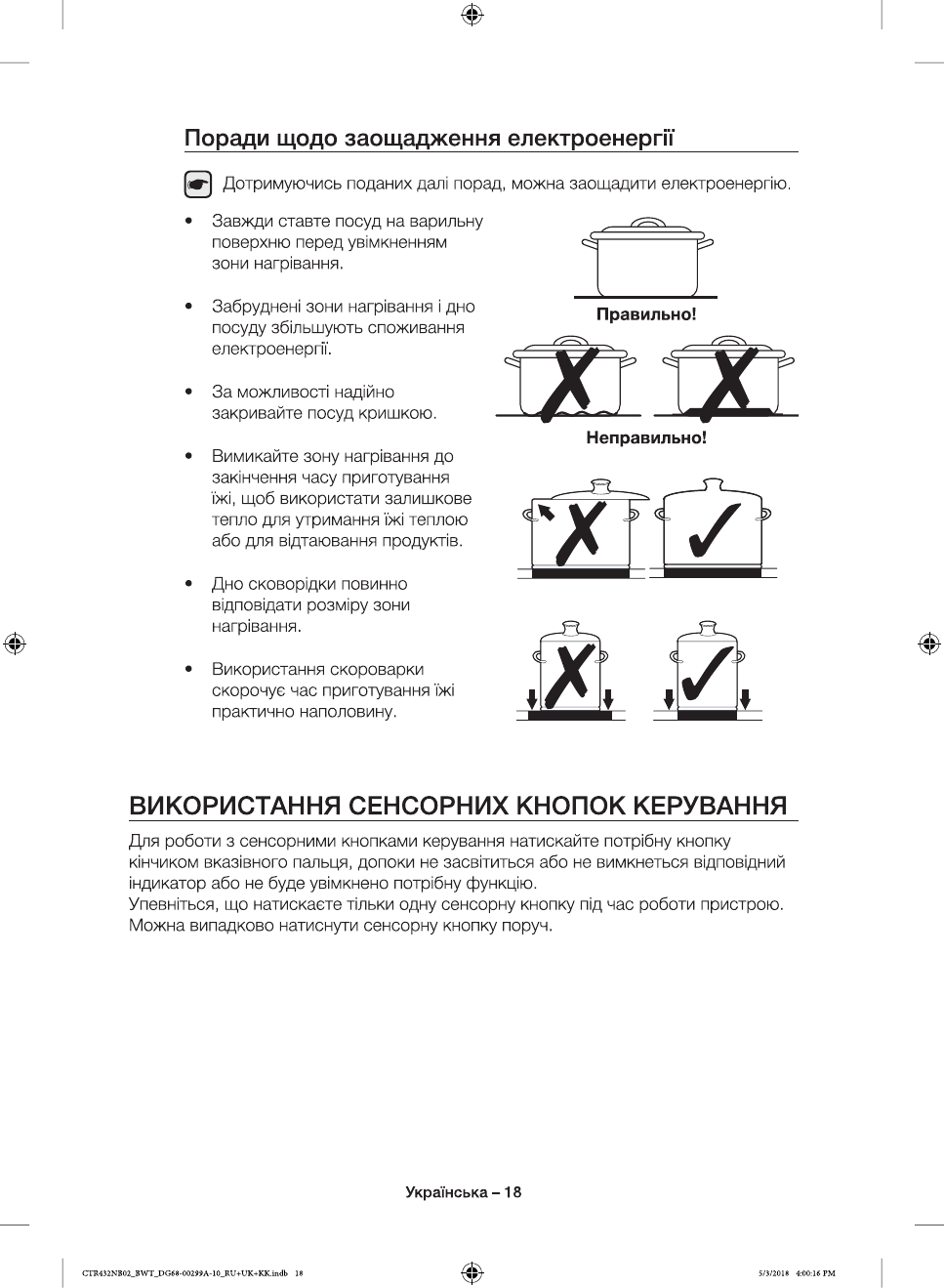 Поради щодо заощадження електроенергії

Дотримуючись поданих далі порад, можна заощадити електроенергію.

• Завжди ставте посуд на варильну поверхню перед увімкненням зони нагрівання.

• Забруднені зони нагрівання і дно посуду збільшують споживання електроенергії.

• За можливості надійно закривайте посуд кришкою.

• Вимикайте зону нагрівання до закінчення часу приготування їжі, щоб використати залишкове тепло для утримання їжі теплою або для відтаювання продуктів.

• Дно сковорідки повинно відповідати розміру зони нагрівання.

• Використання скороварки скорочує час приготування їжі практично наполовину.

Правильно!

Неправильно!

ВИКОРИСТАННЯ СЕНСОРНИХ КНОПОК КЕРУВАННЯ

Для роботи з сенсорними кнопками керування натискайте потрібну кнопку кінчиком вказівного пальця, допоки не засвітиться або не вимкнеться відповідний індикатор або не буде увімкнено потрібну функцію.
Упевніться, що натискаєте тільки одну сенсорну кнопку під час роботи пристрою. Можна випадково натиснути сенсорну кнопку поруч.

Українська – 18

CTR432NB02_BWT_DG68-00299A-10_RU+UK+KK.indb 18

5/3/2018 4:00:16 PM