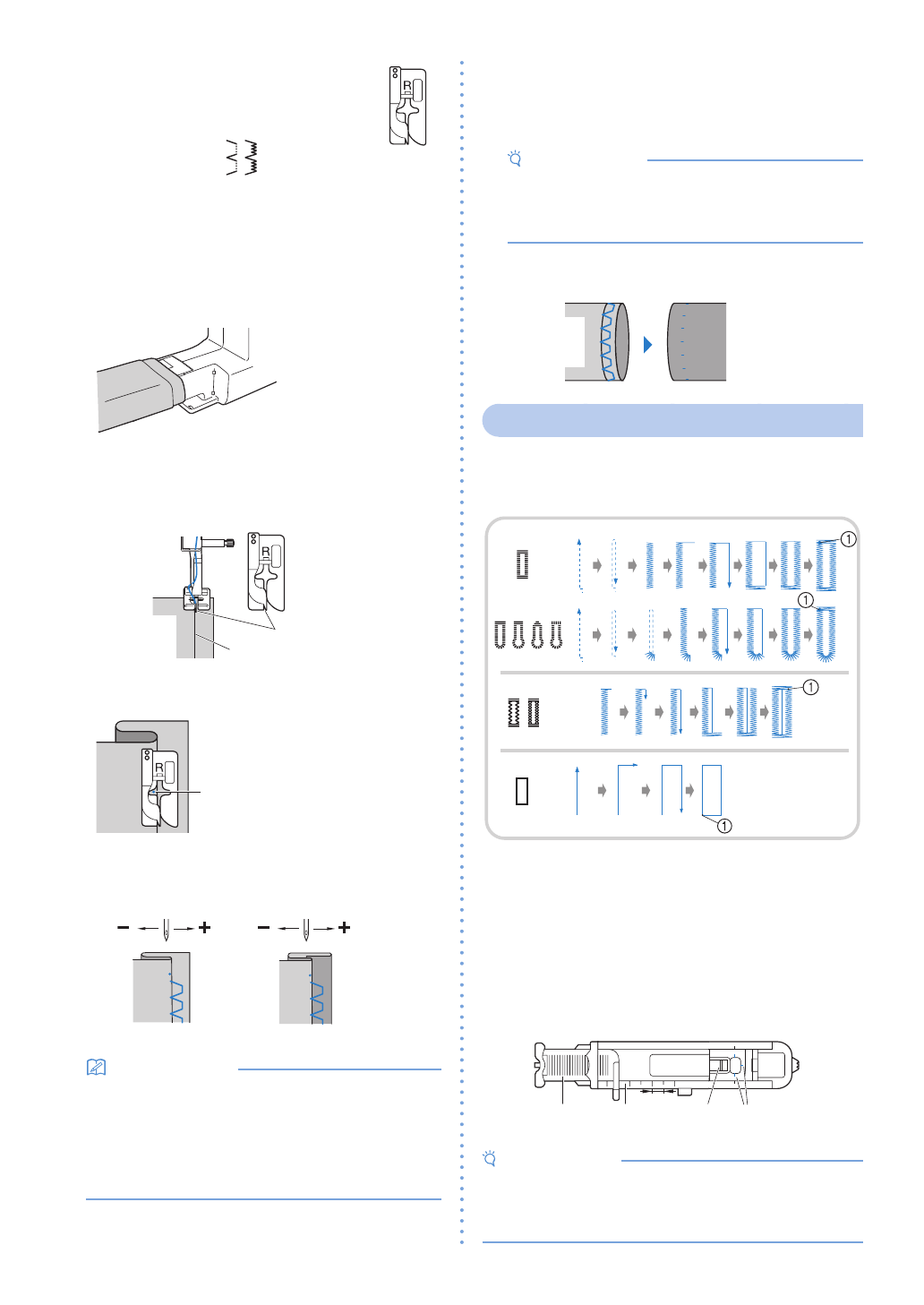 R

R

R

− + − +

①

①

①

①