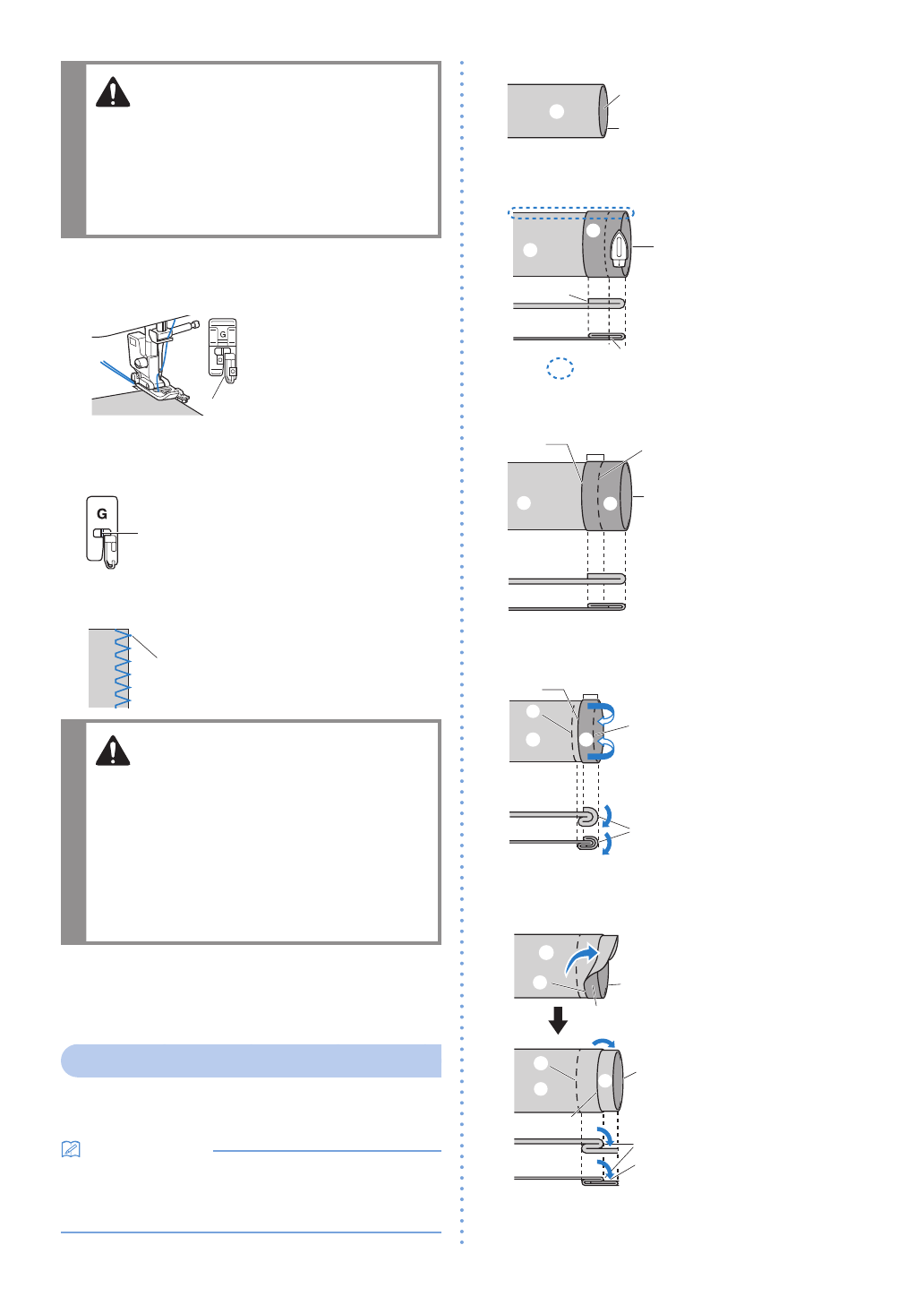 G

G