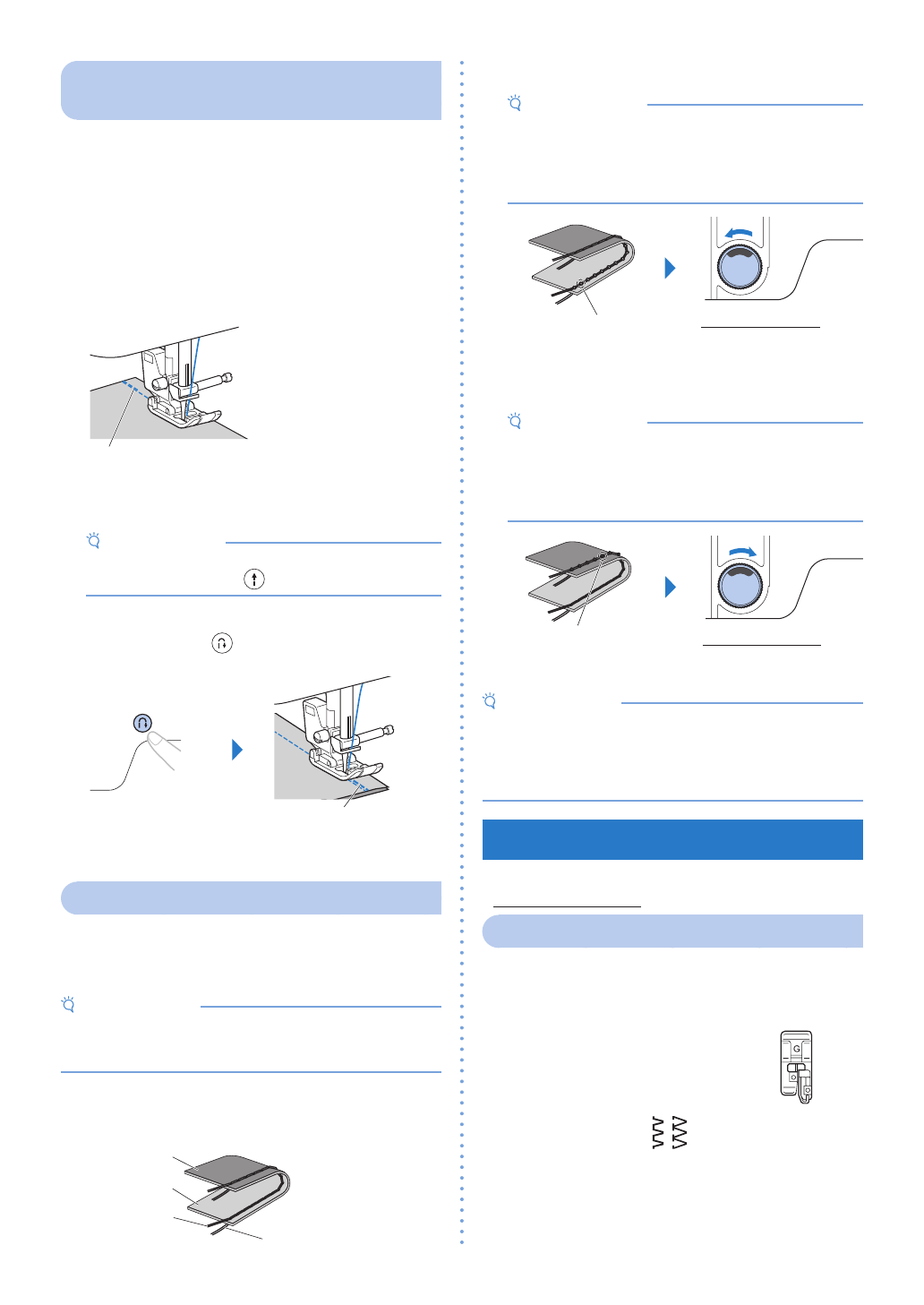 G