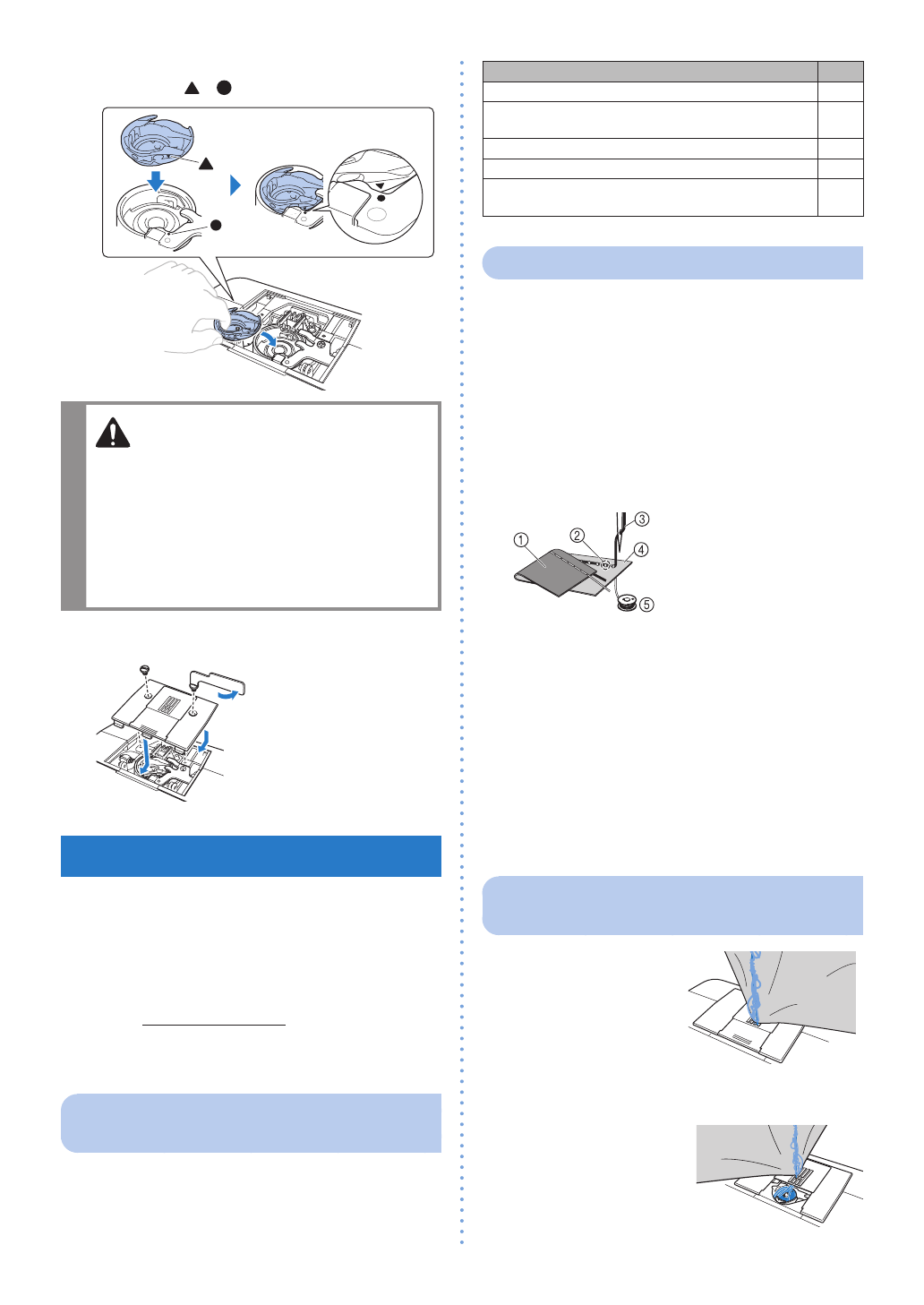 ① ② ③ ④ ⑤