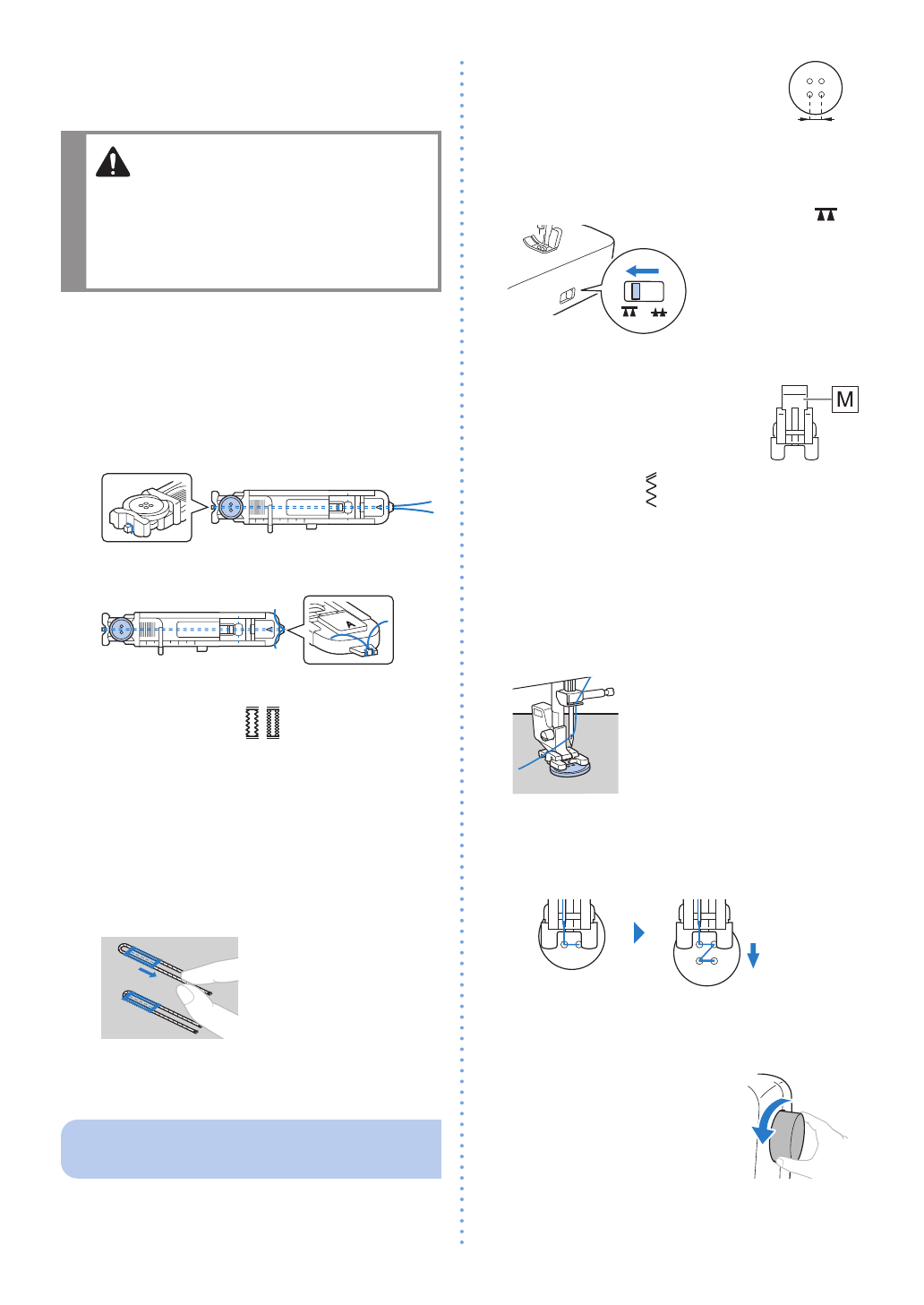 M