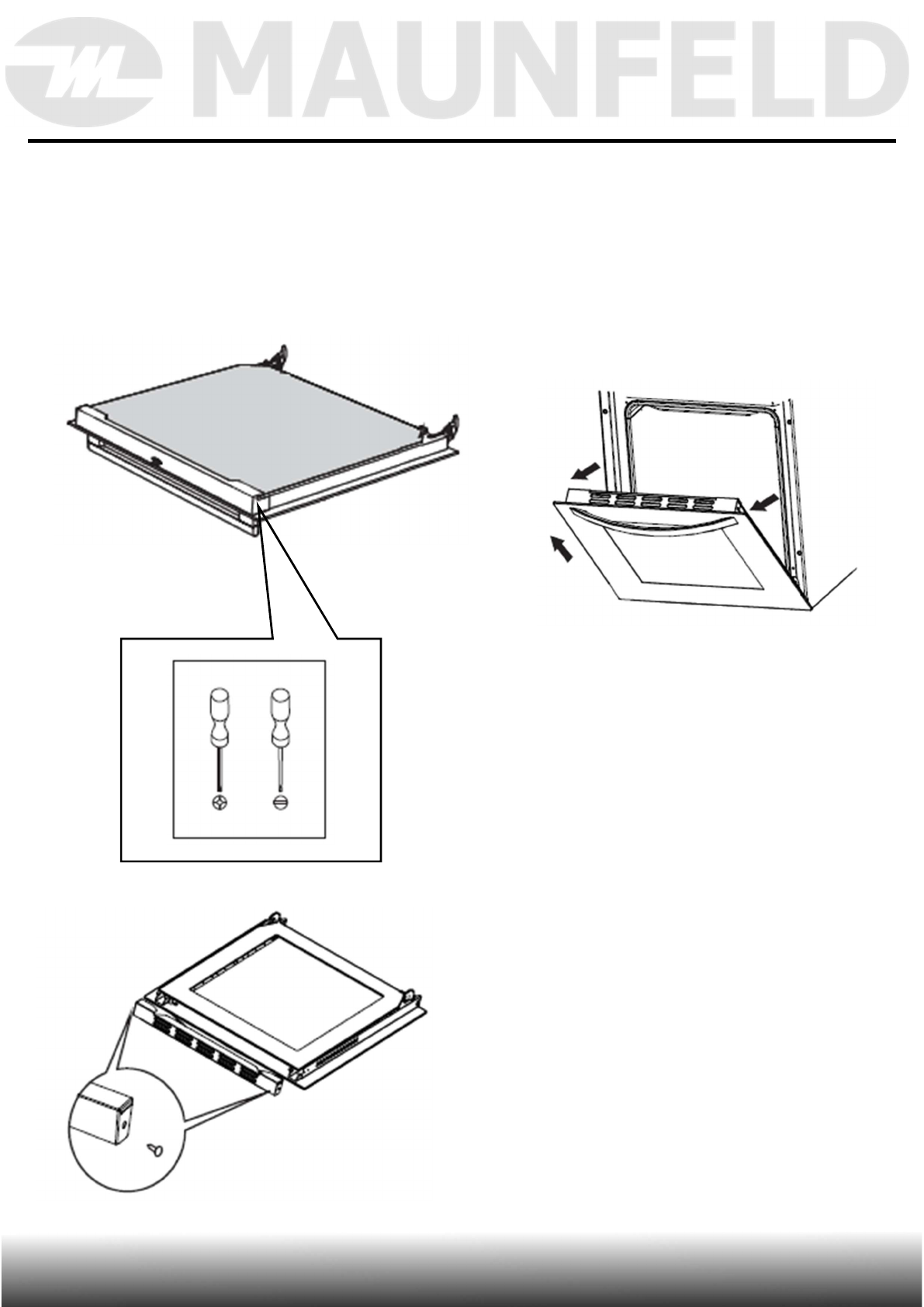 MAUNFELD