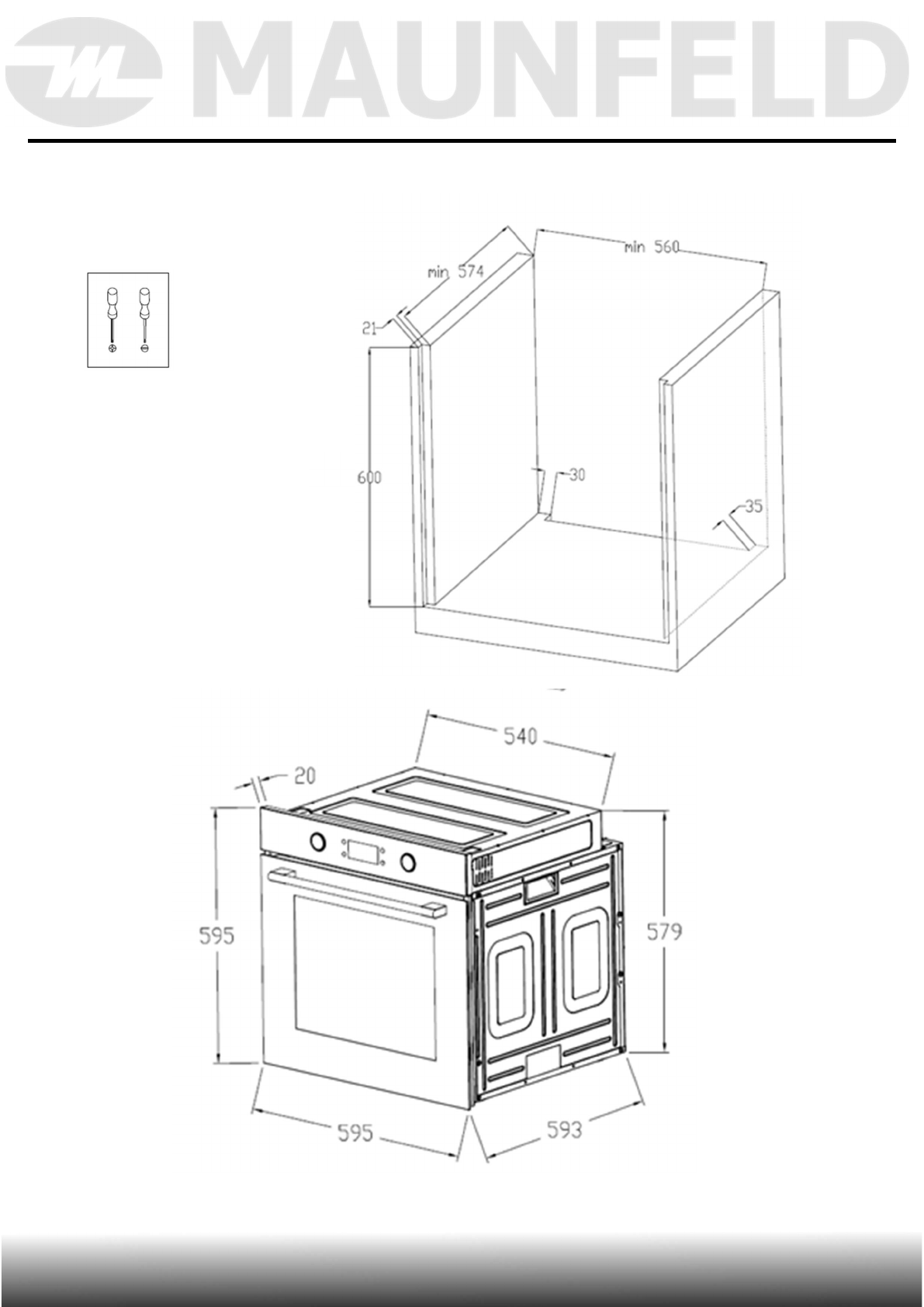 MAUNFELD

min 574

min 560

21

600

30

35

540

20

595

579

595

593