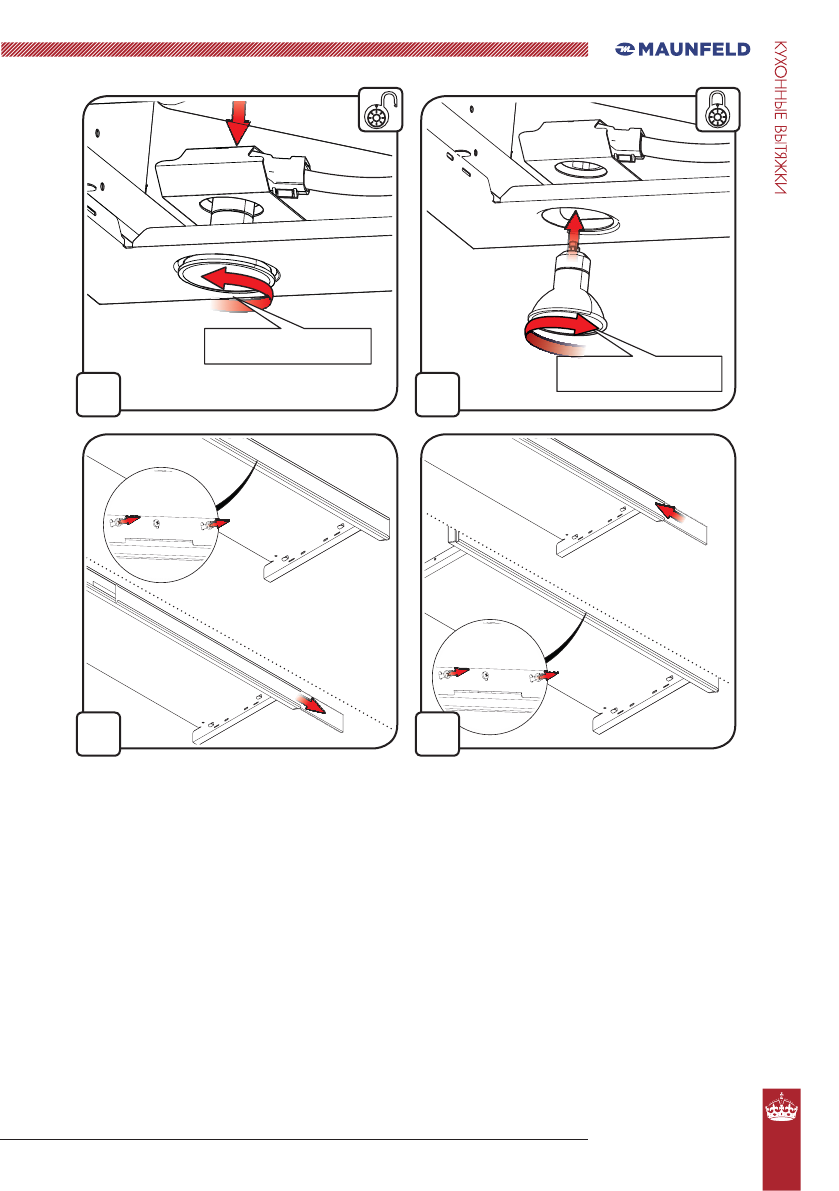 MAUNFELD

КУХОННЫЕ ВЫТЯЖКИ