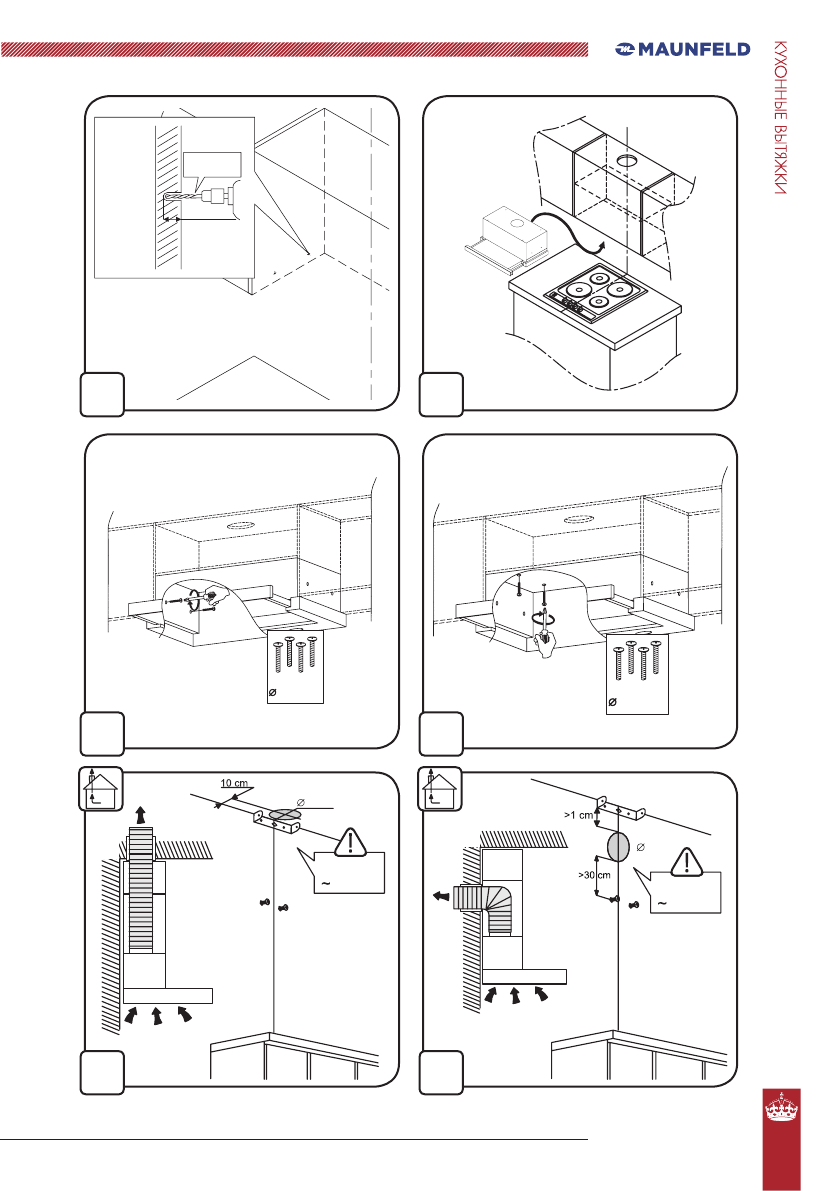 MAUNFELD

КУХОННЫЕ ВЫТЯЖКИ

Ø

Ø

10 cm

Ø

~

>1 cm

Ø

>30 cm

~