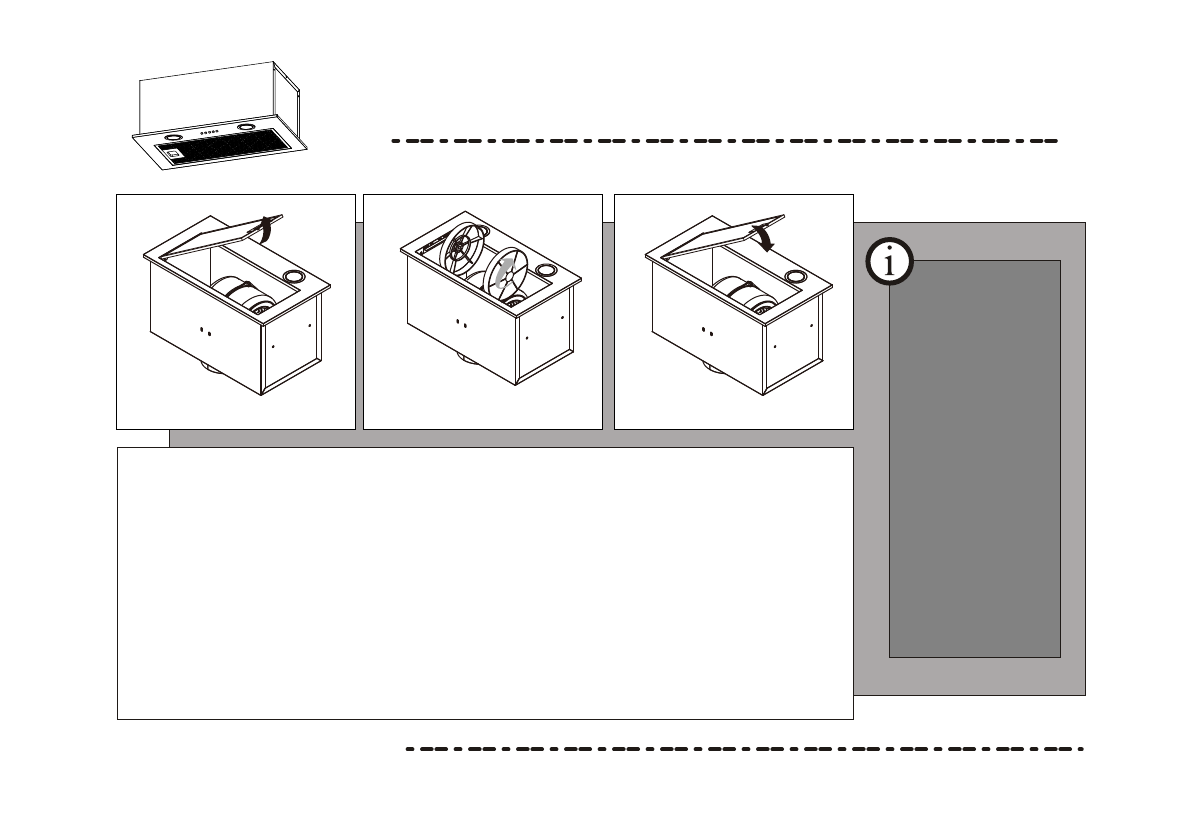 i