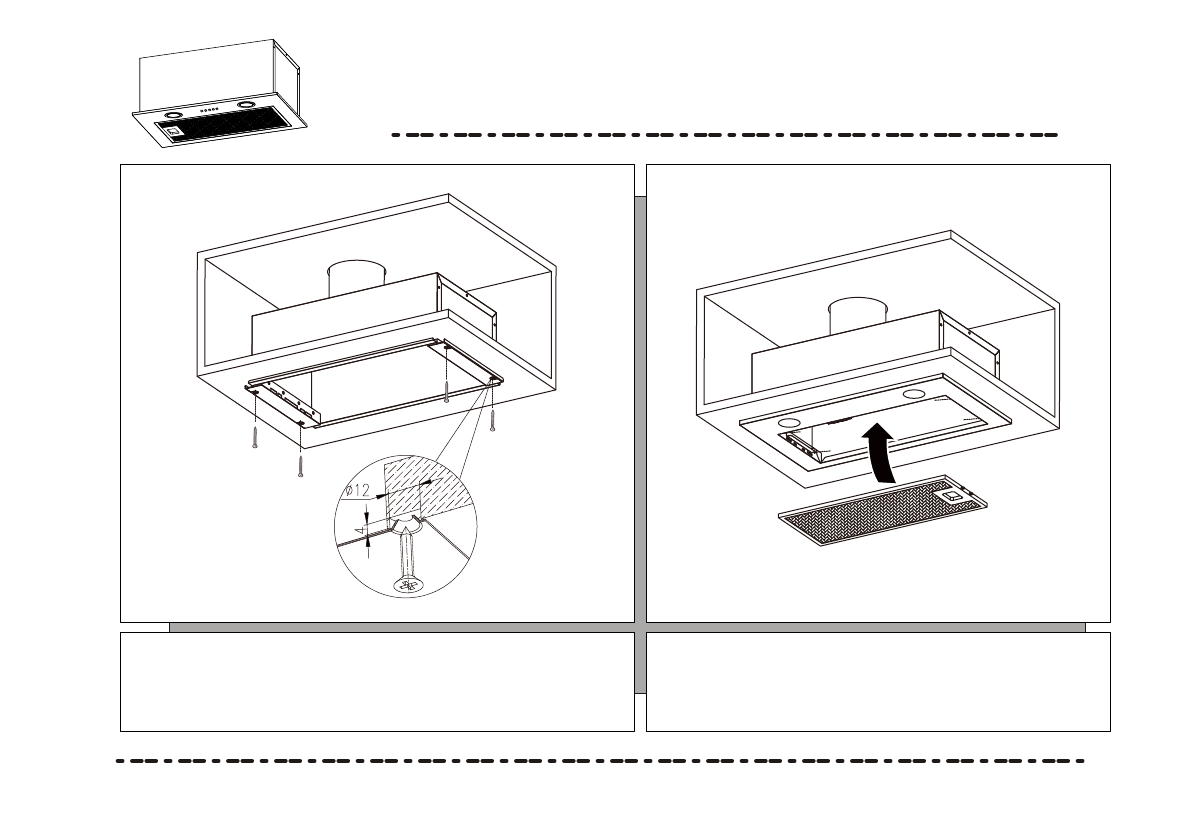 Ø12
4