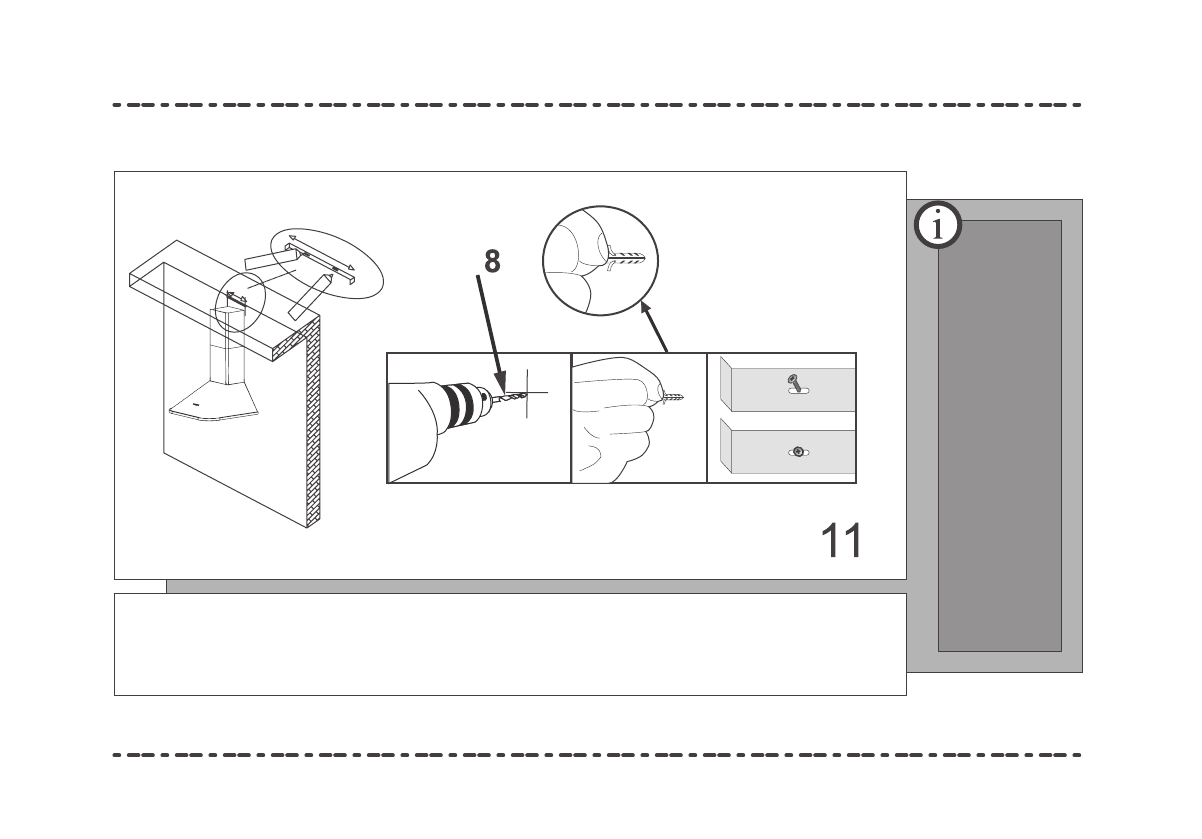 8

11

i