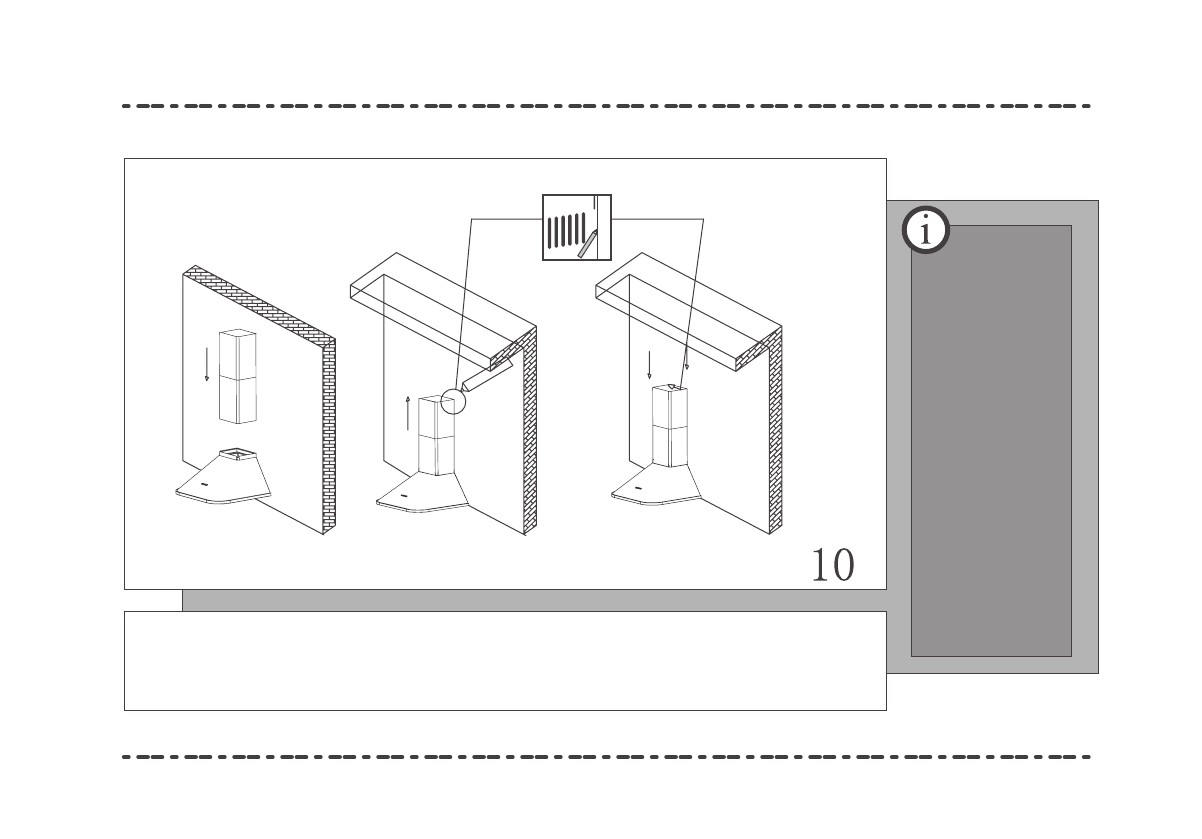 i

10