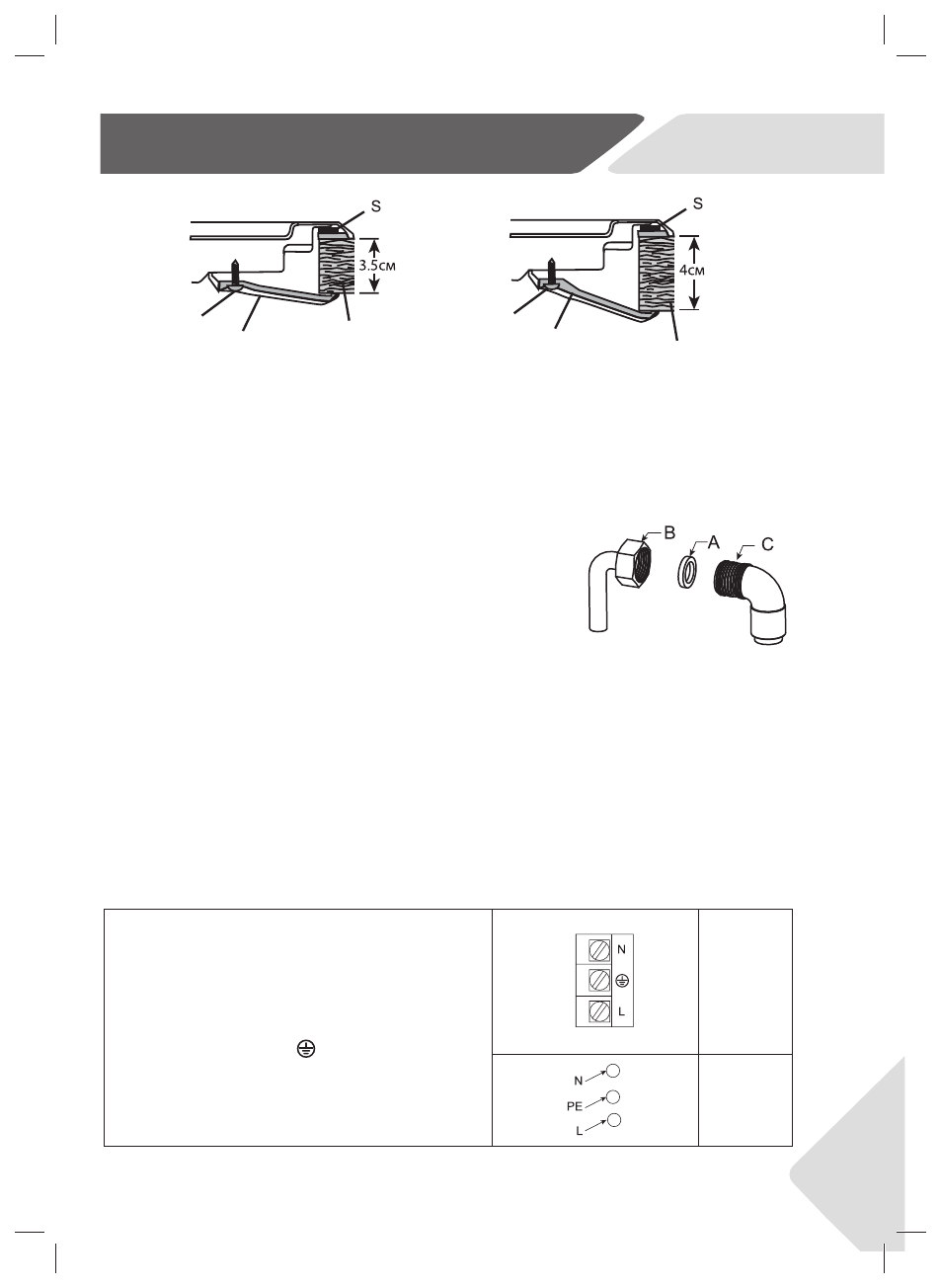 S

3.5см

S

4см

B

A

C

N

L

N

PE

L