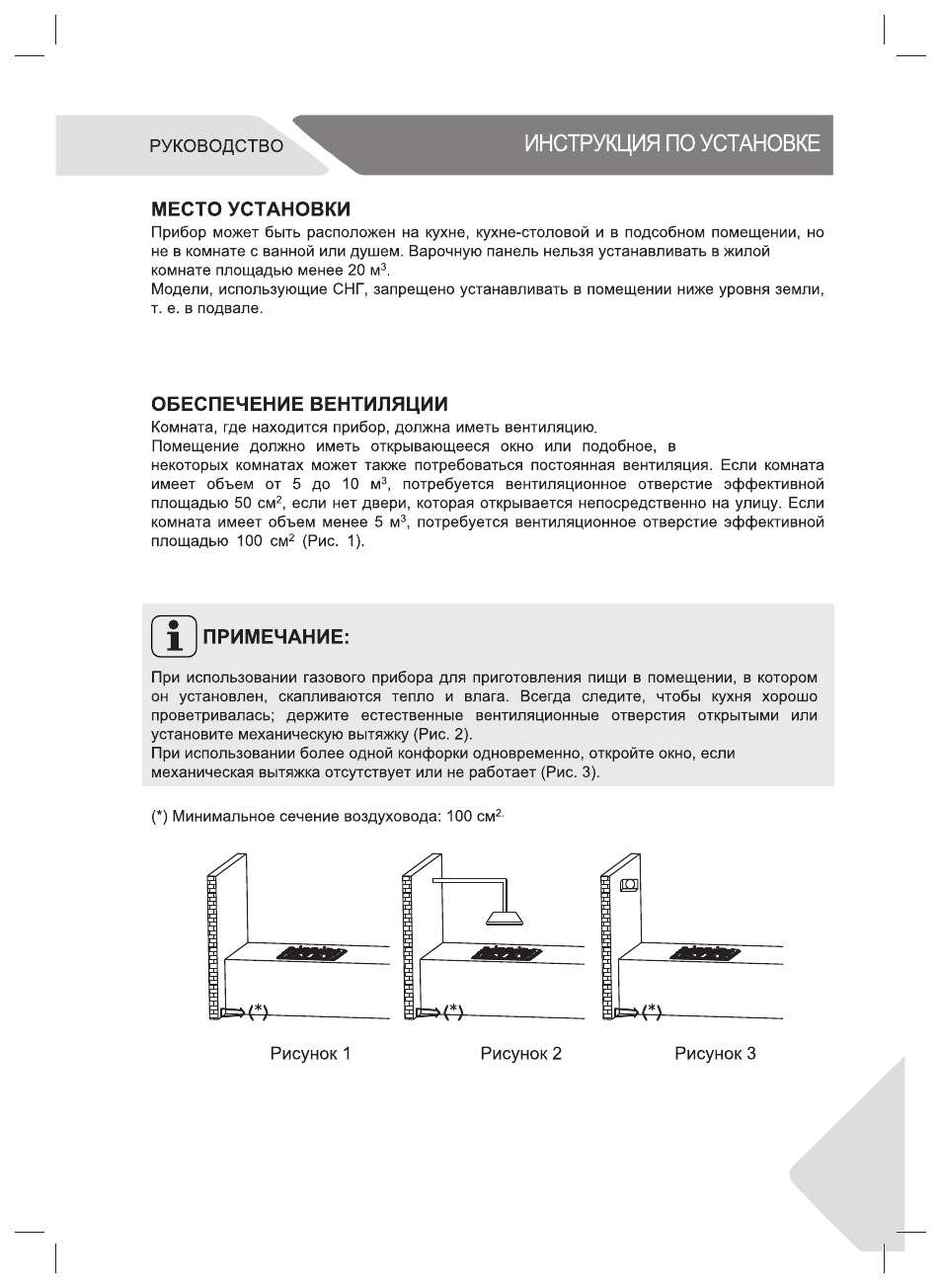 РУКОВОДСТВО

ИНСТРУКЦИЯ ПО УСТАНОВКЕ

МЕСТО УСТАНОВКИ
Прибор может быть расположен на кухне, кухне-столовой и в подсобном помещении, но не в комнате с ванной или душем. Варочную панель нельзя устанавливать в жилой комнате площадью менее 20 м$^3$.
Модели, использующие СНГ, запрещено устанавливать в помещении ниже уровня земли, т. е. в подвале.

ОБЕСПЕЧЕНИЕ ВЕНТИЛЯЦИИ
Комната, где находится прибор, должна иметь вентиляцию.
Помещение должно иметь открывающееся окно или подобное, в
некоторых комнатах может также потребоваться постоянная вентиляция. Если комната имеет объем от 5 до 10 м$^3$, потребуется вентиляционное отверстие эффективной площадью 50 см$^2$, если нет двери, которая открывается непосредственно на улицу. Если комната имеет объем менее 5 м$^3$, потребуется вентиляционное отверстие эффективной площадью 100 см$^2$ (Рис. 1).

ПРИМЕЧАНИЕ:
При использовании газового прибора для приготовления пищи в помещении, в котором он установлен, скапливаются тепло и влага. Всегда следите, чтобы кухня хорошо проветривалась; держите естественные вентиляционные отверстия открытыми или установите механическую вытяжку (Рис. 2).
При использовании более одной конфорки одновременно, откройте окно, если механическая вытяжка отсутствует или не работает (Рис. 3).

(*) Минимальное сечение воздуховода: 100 см$^{2.}$

(*)
(*)
(*)

Рисунок 1
Рисунок 2
Рисунок 3