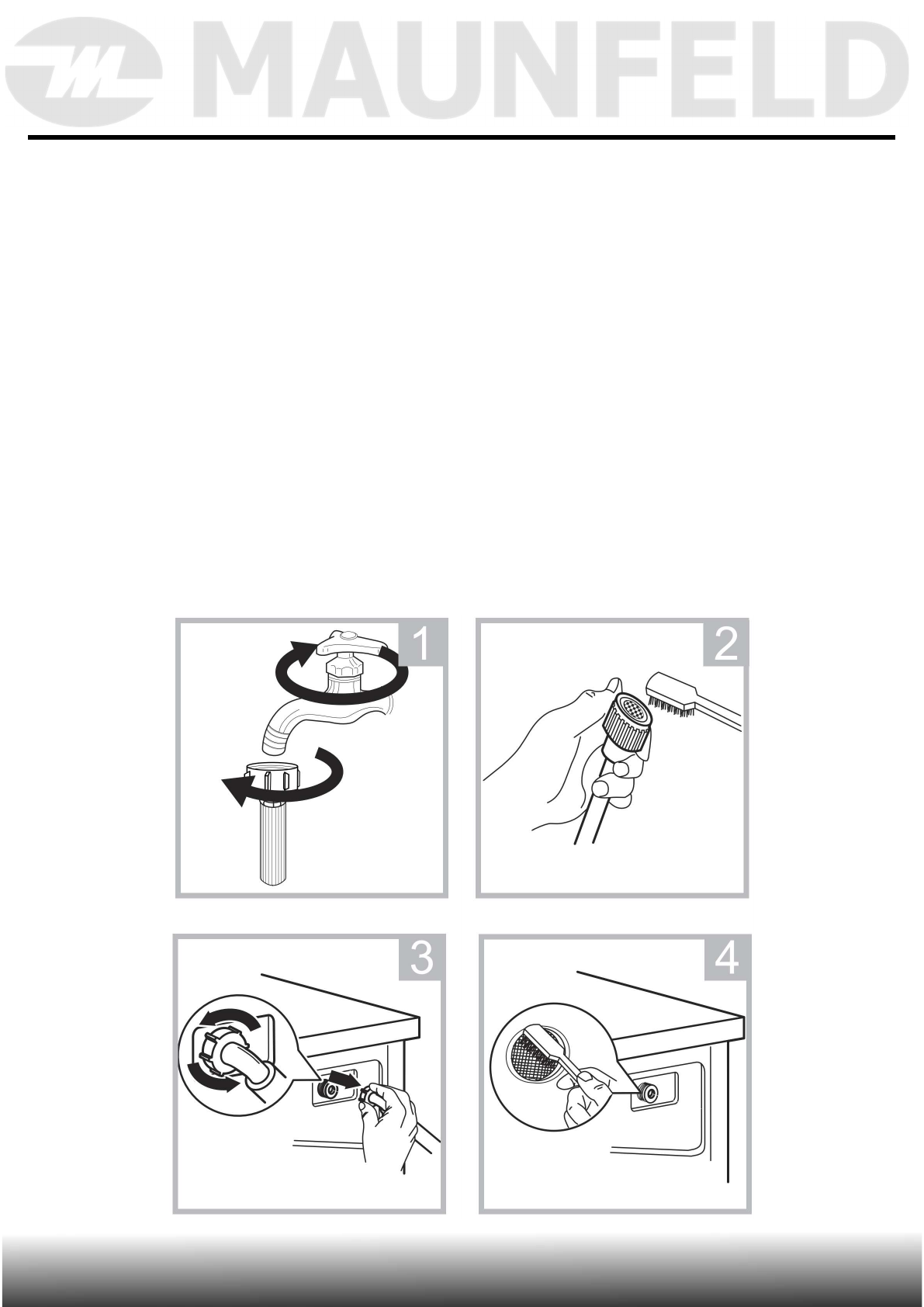 MAUNFELD

1

2

3

4