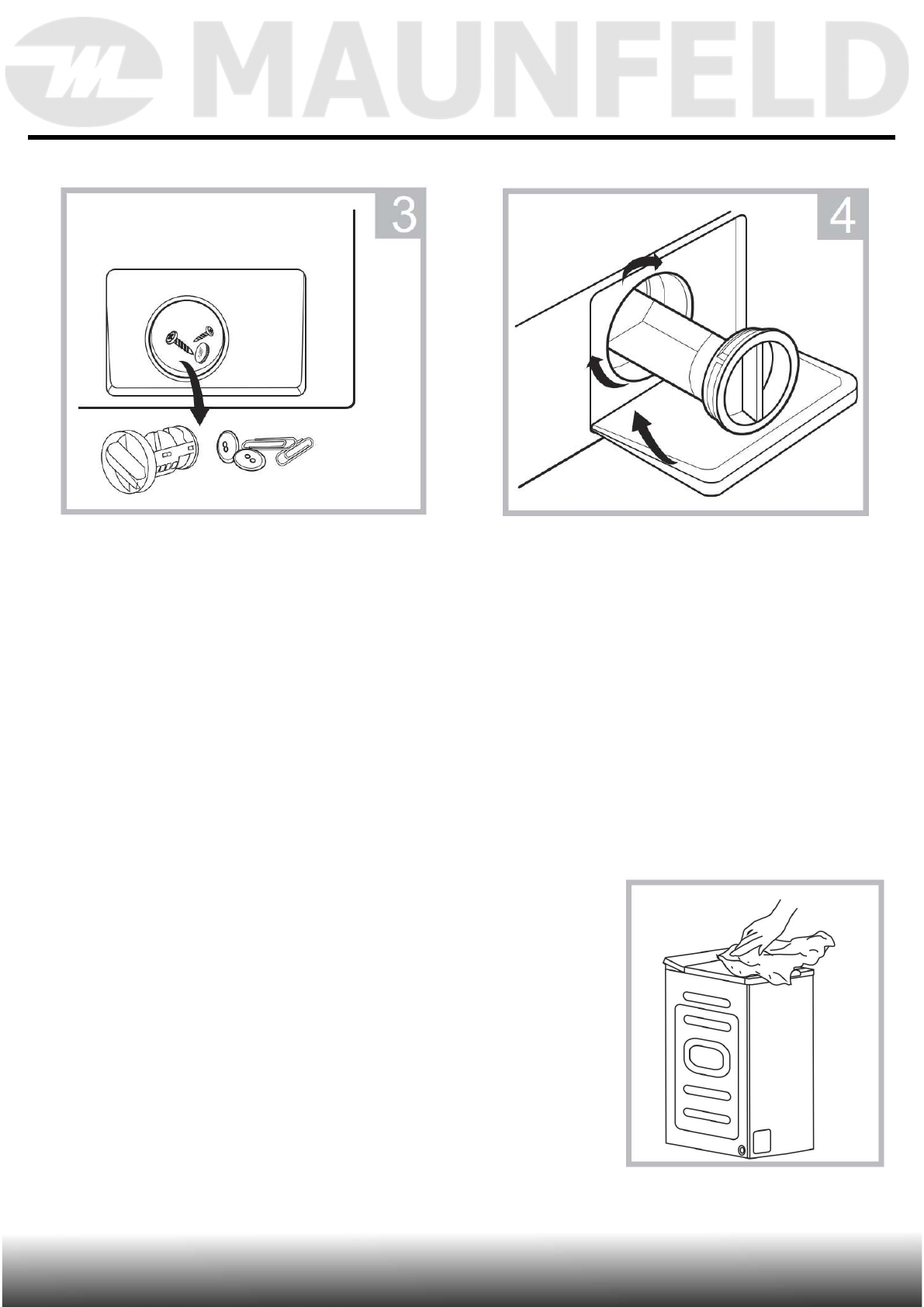 MAUNFELD

3

4