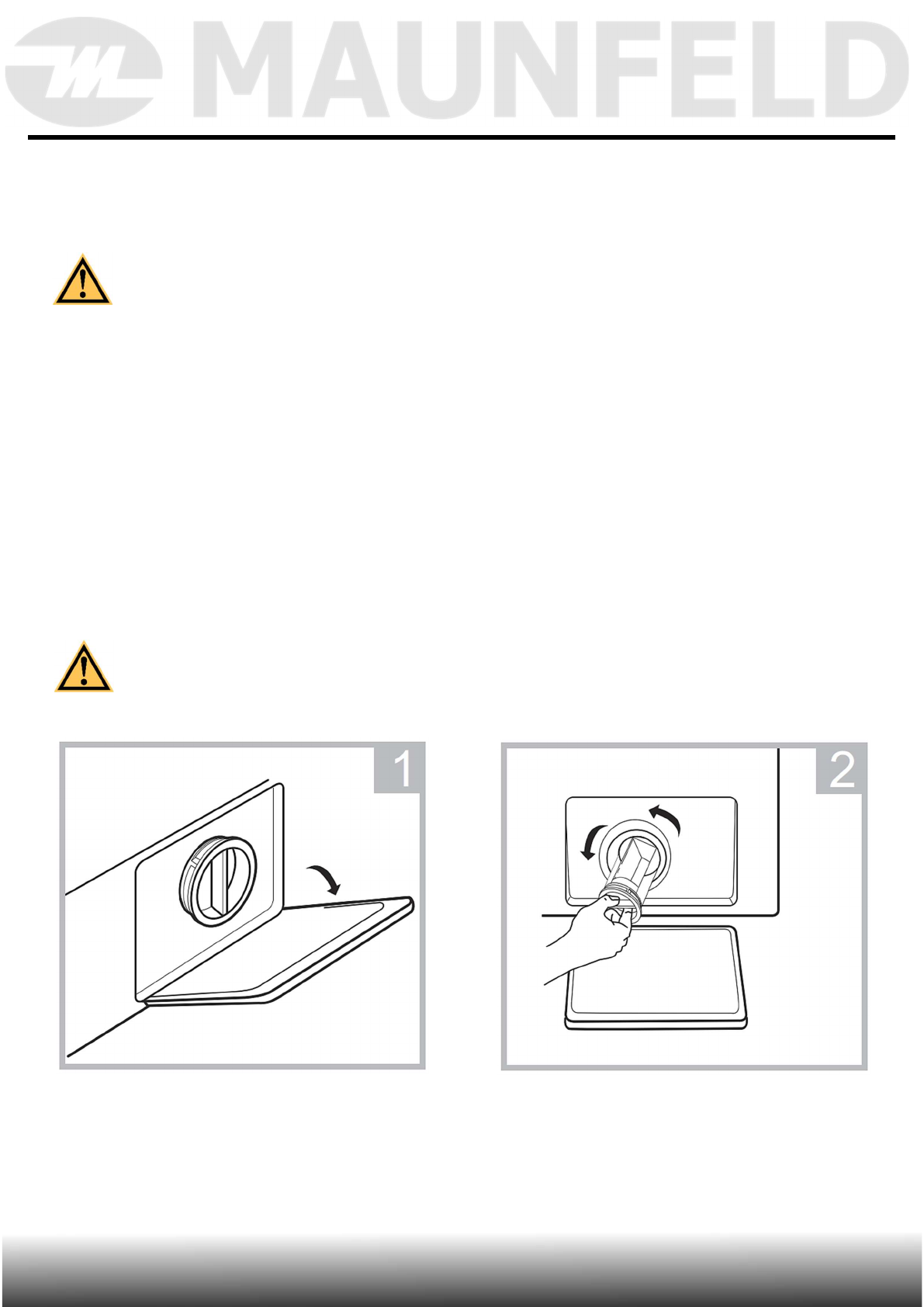 MAUNFELD

1

2