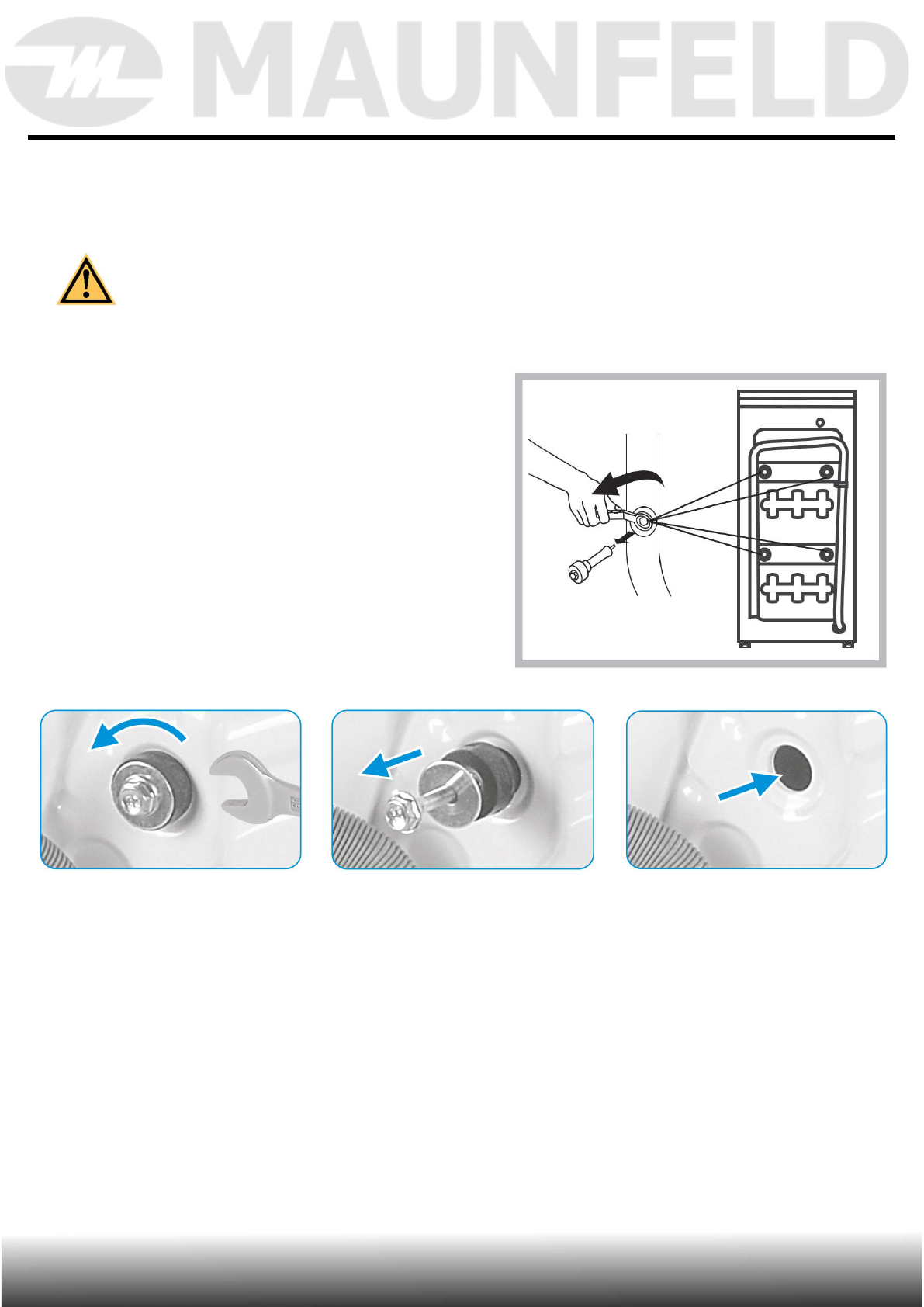 MAUNFELD