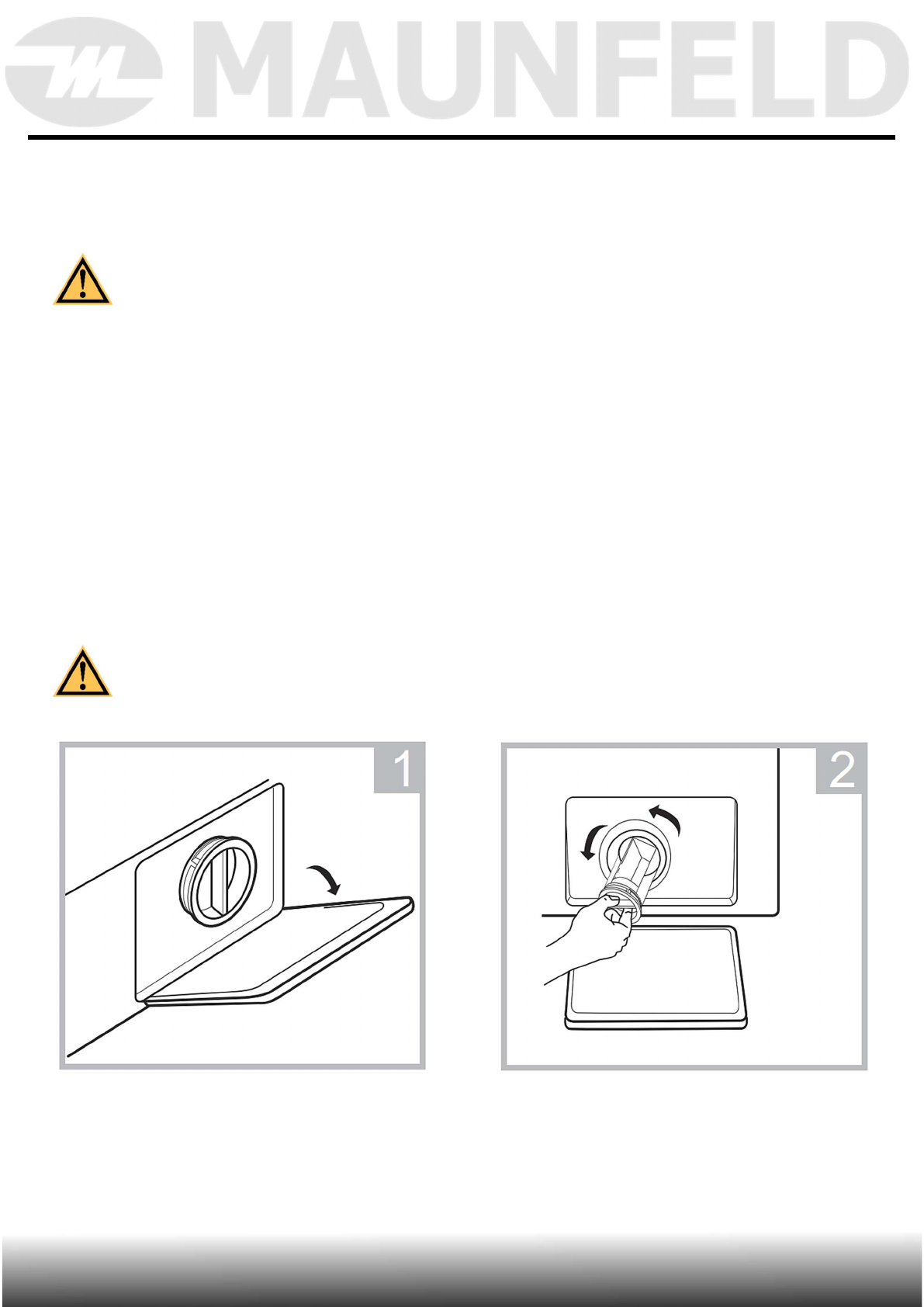 MAUNFELD

1

2