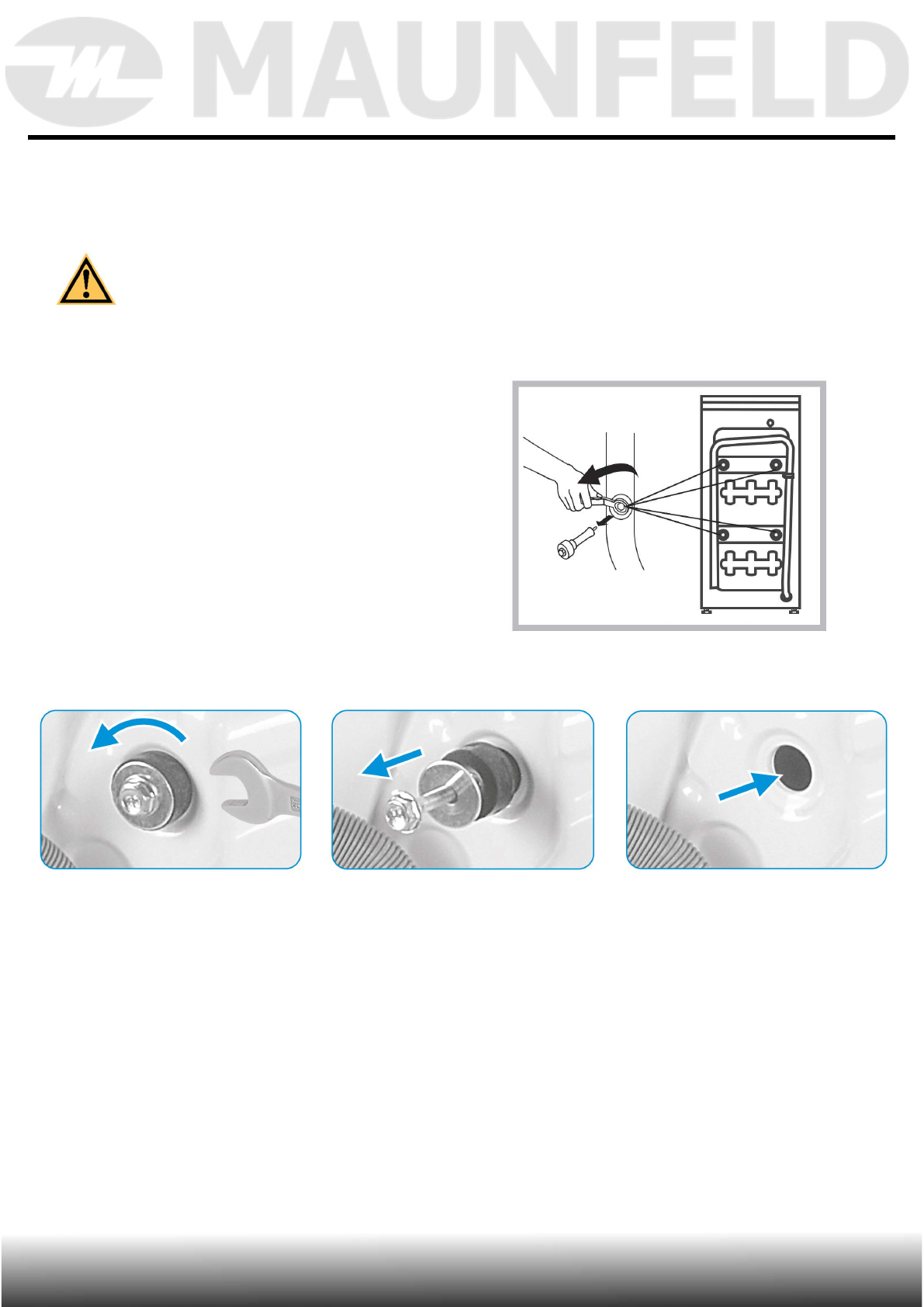 MAUNFELD