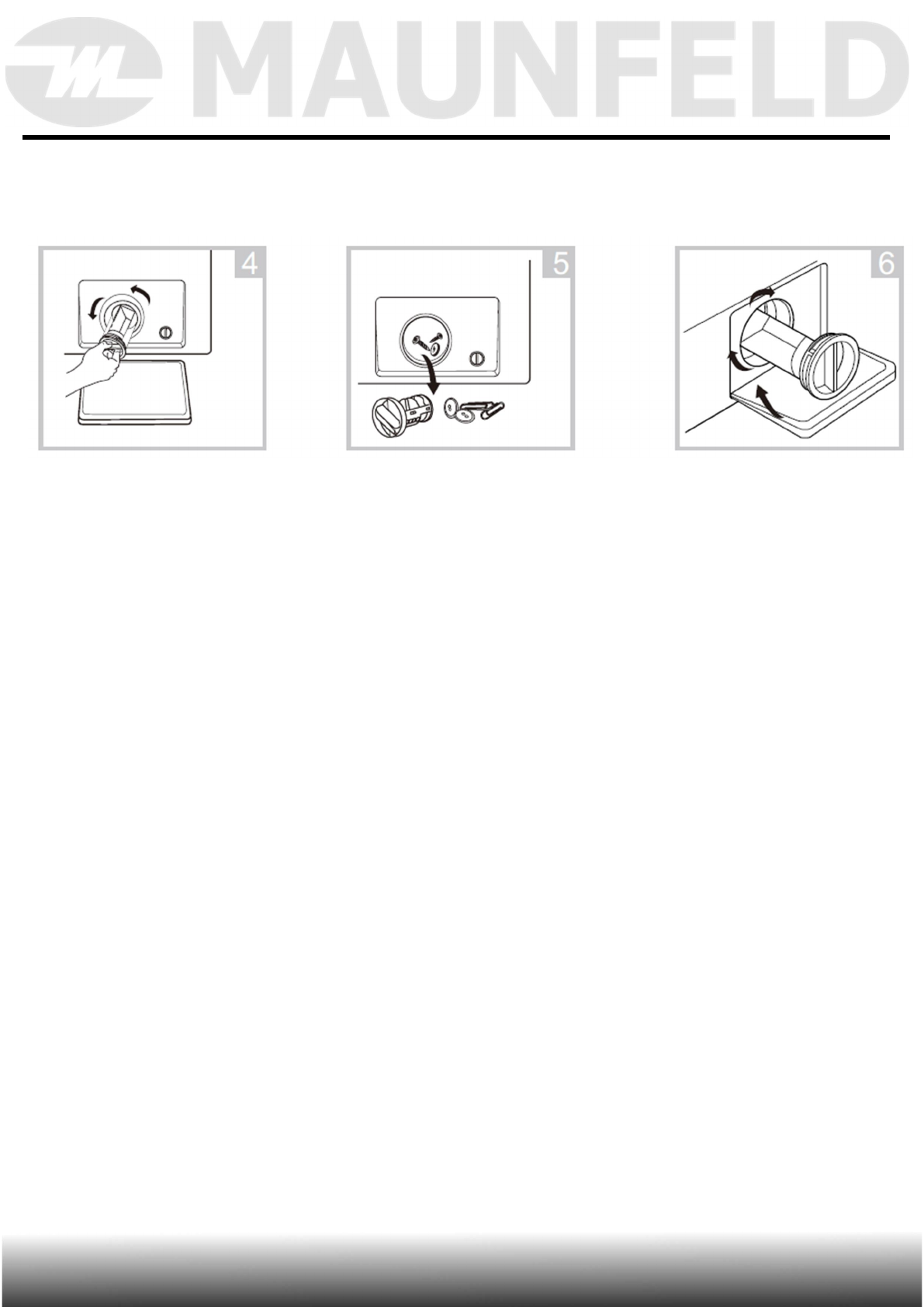 MAUNFELD

4

5

6