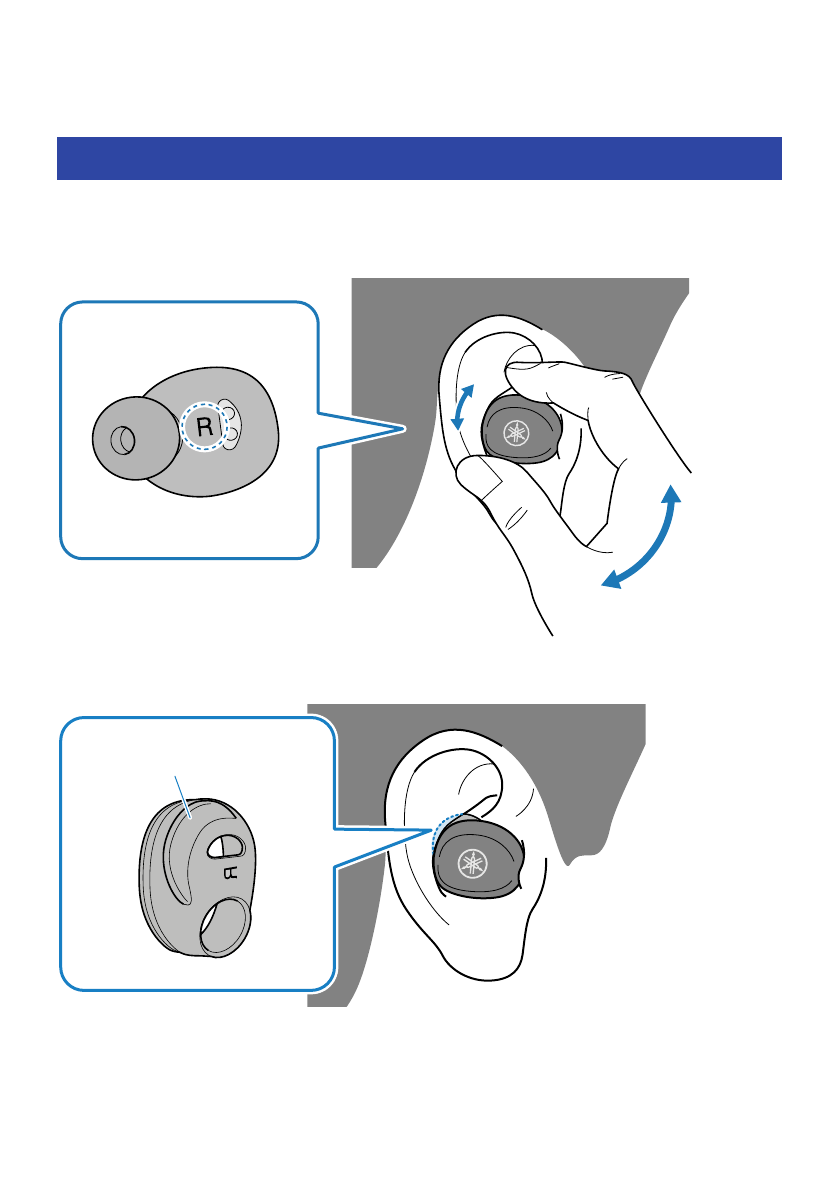 R

R