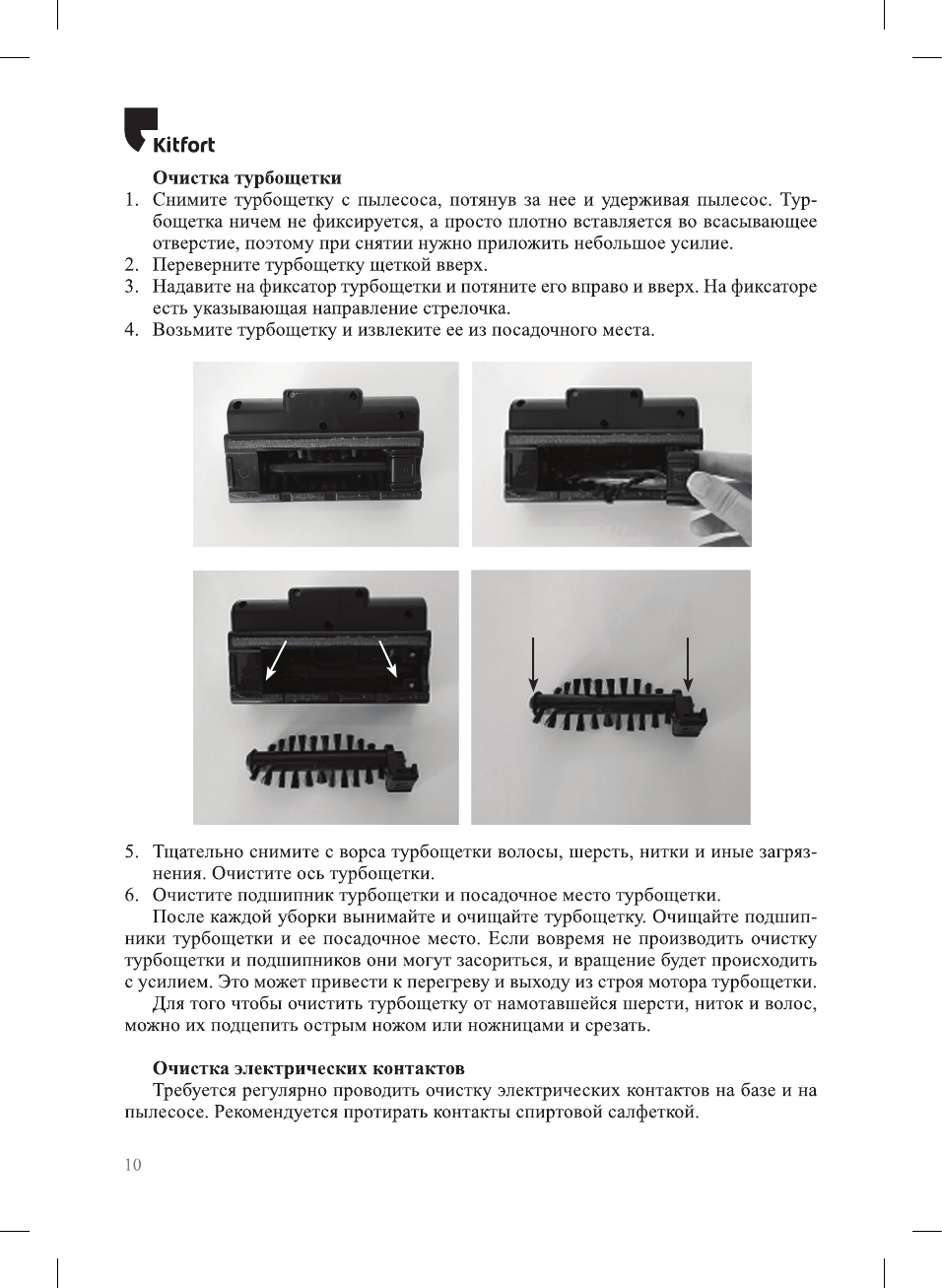 Kitfort

Очистка турбощетки

1. Снимите турбощетку с пылесоса, потянув за нее и удерживая пылесос. Турбощетка ничем не фиксируется, а просто плотно вставляется во всасывающее отверстие, поэтому при снятии нужно приложить небольшое усилие.
2. Переверните турбощетку щеткой вверх.
3. Надавите на фиксатор турбощетки и потяните его вправо и вверх. На фиксаторе есть указывающая направление стрелочка.
4. Возьмите турбощетку и извлеките ее из посадочного места.

5. Тщательно снимите с ворса турбощетки волосы, шерсть, нитки и иные загрязнения. Очистите ось турбощетки.
6. Очистите подшипник турбощетки и посадочное место турбощетки.

После каждой уборки вынимайте и очищайте турбощетку. Очищайте подшипники турбощетки и ее посадочное место. Если вовремя не производить очистку турбощетки и подшипников они могут засориться, и вращение будет происходить с усилием. Это может привести к перегреву и выходу из строя мотора турбощетки.

Для того чтобы очистить турбощетку от намотавшейся шерсти, ниток и волос, можно их подцепить острым ножом или ножницами и срезать.

Очистка электрических контактов

Требуется регулярно проводить очистку электрических контактов на базе и на пылесосе. Рекомендуется протирать контакты спиртовой салфеткой.

10