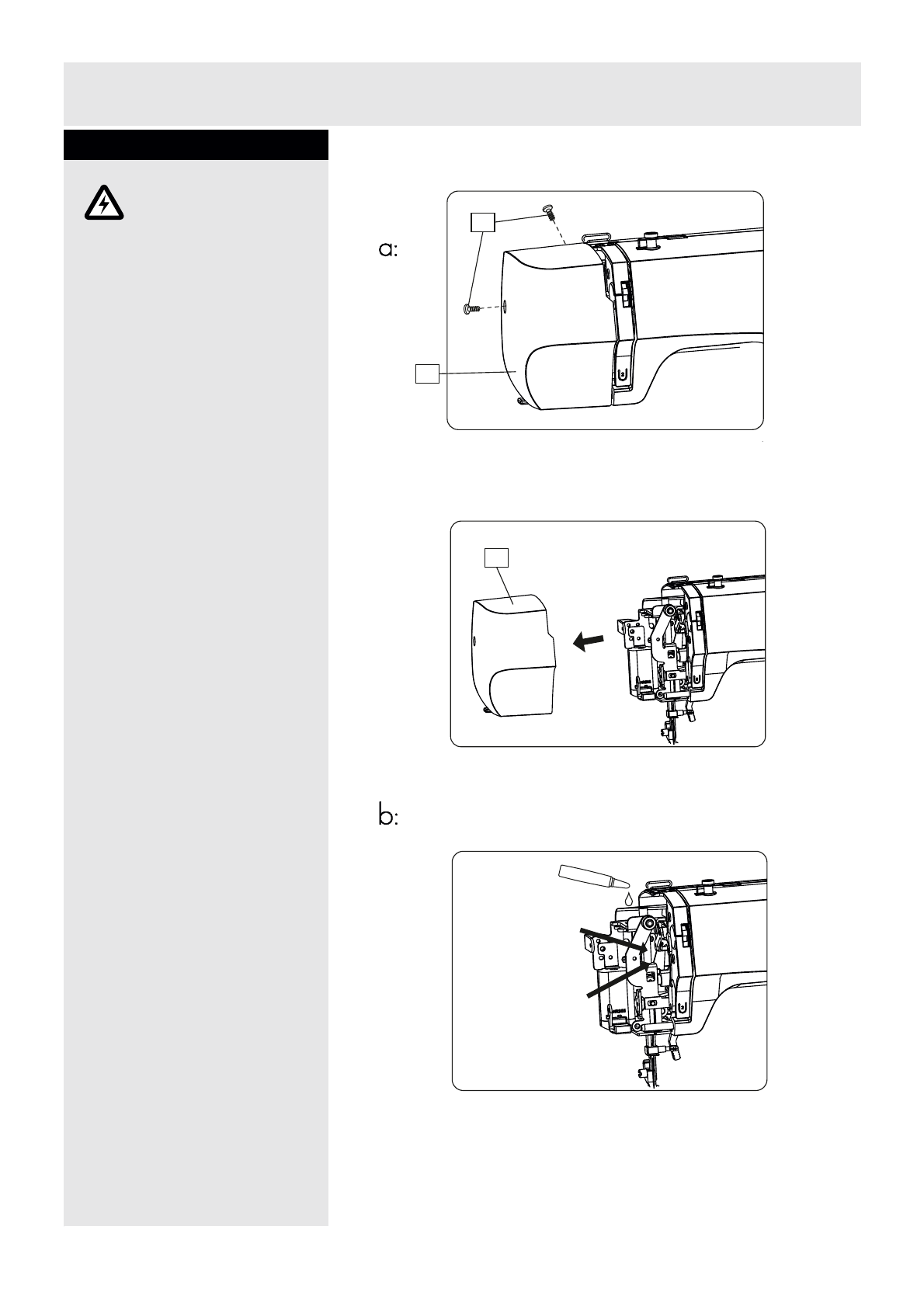 a:

b: