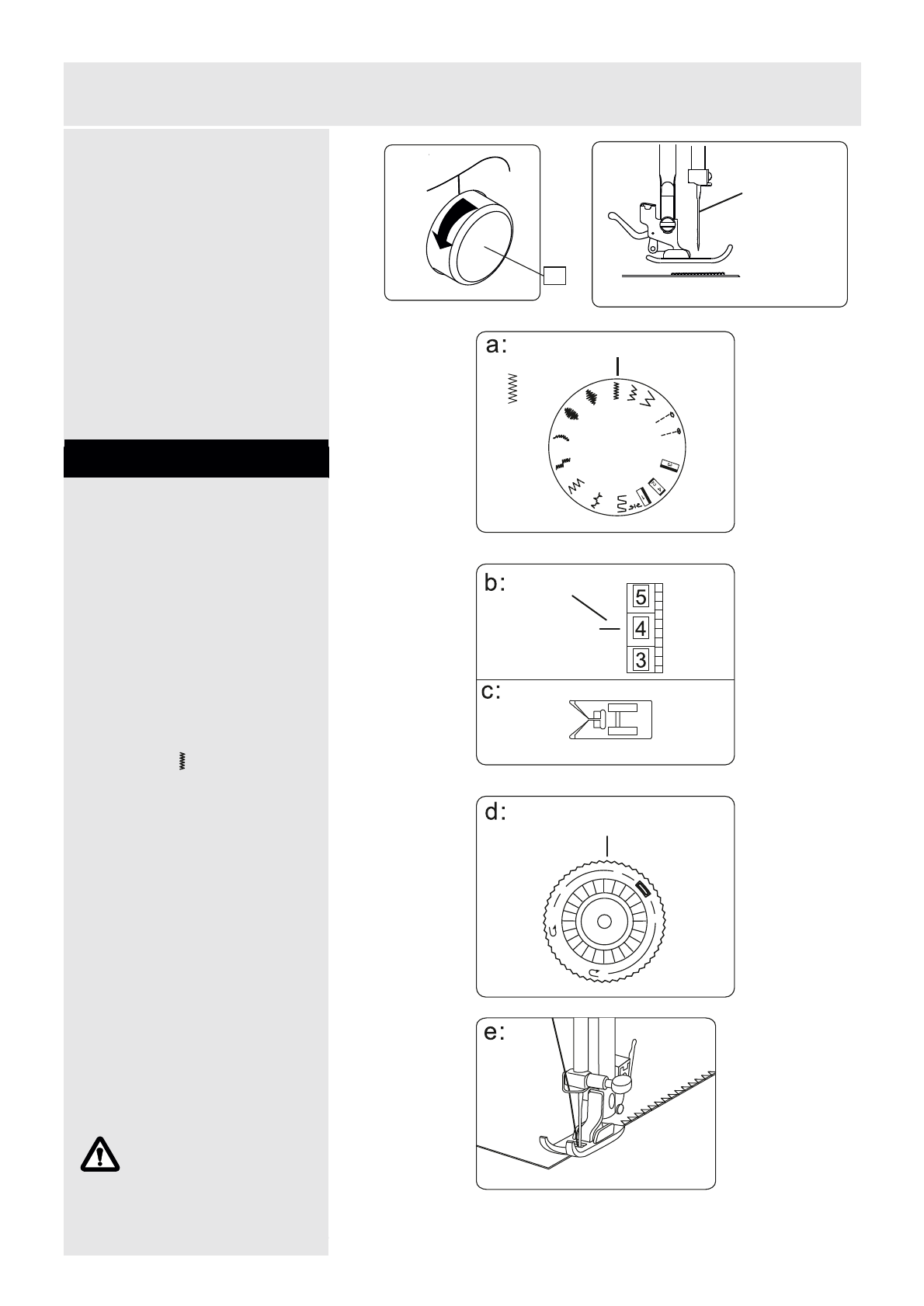 a:

b:

5

4

3

c:

d:

e: