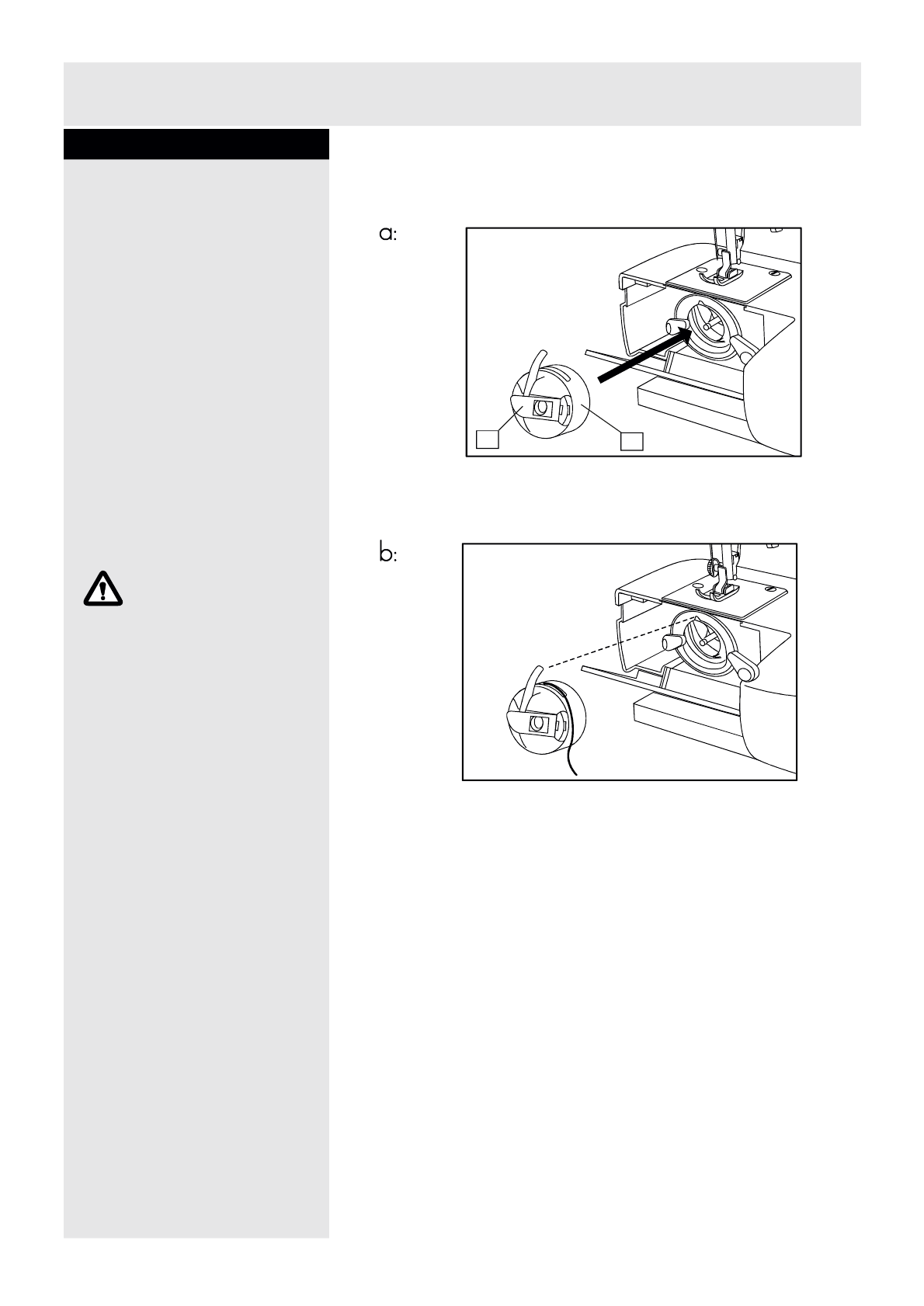 a:

b: