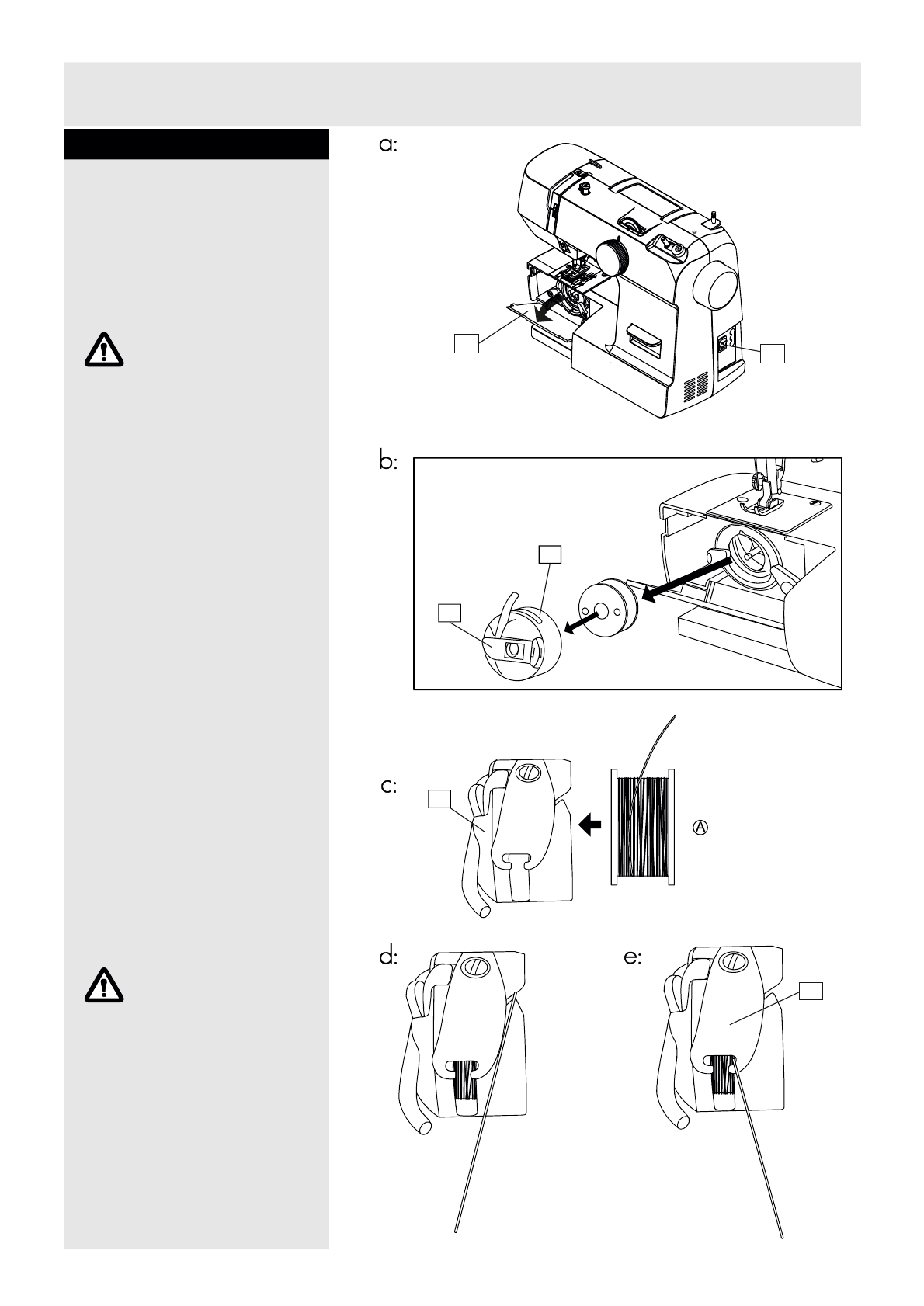 a:

b:

c:

Ⓐ

d:

e: