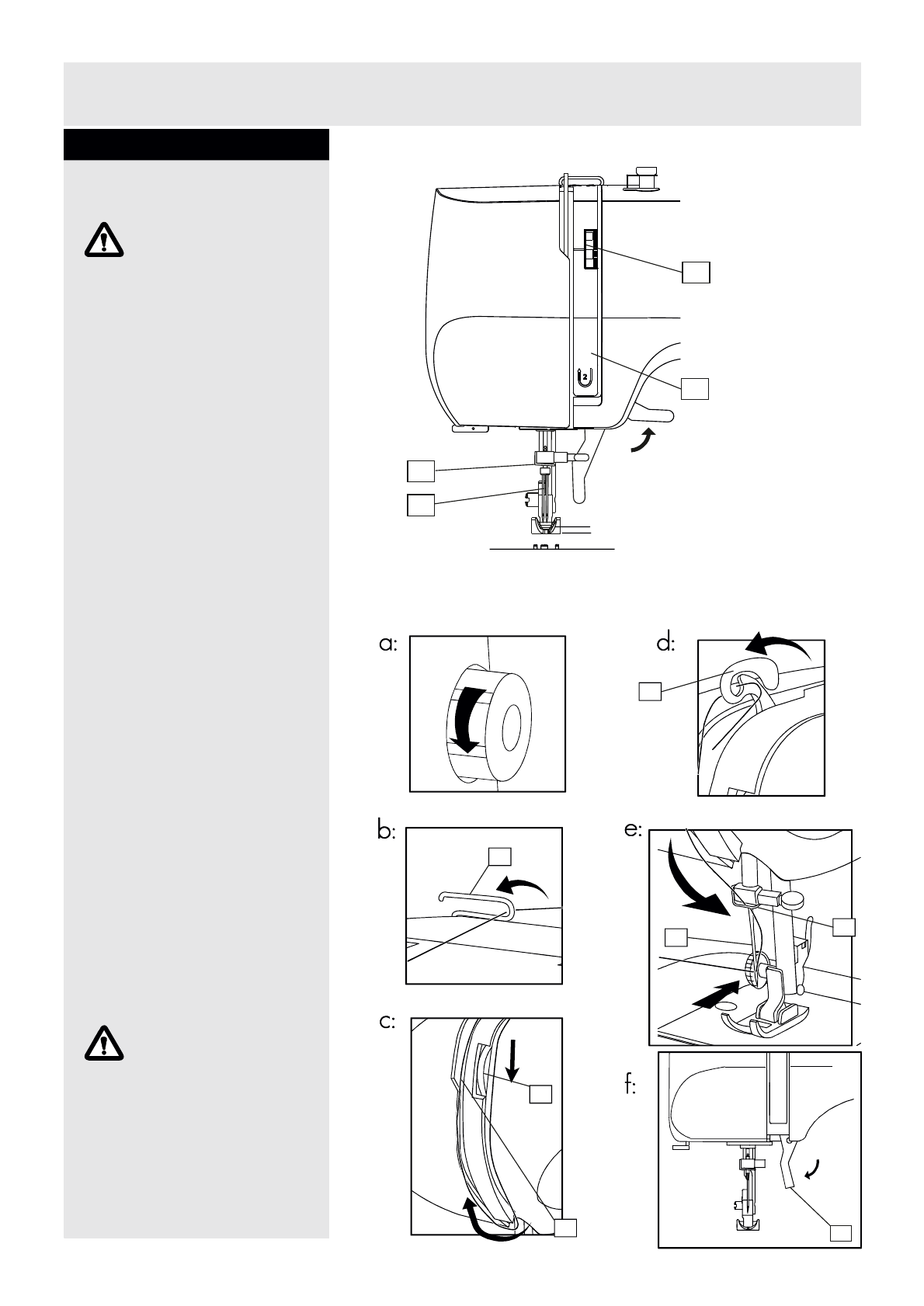 2

a:

d:

b:

e:

c:

f: