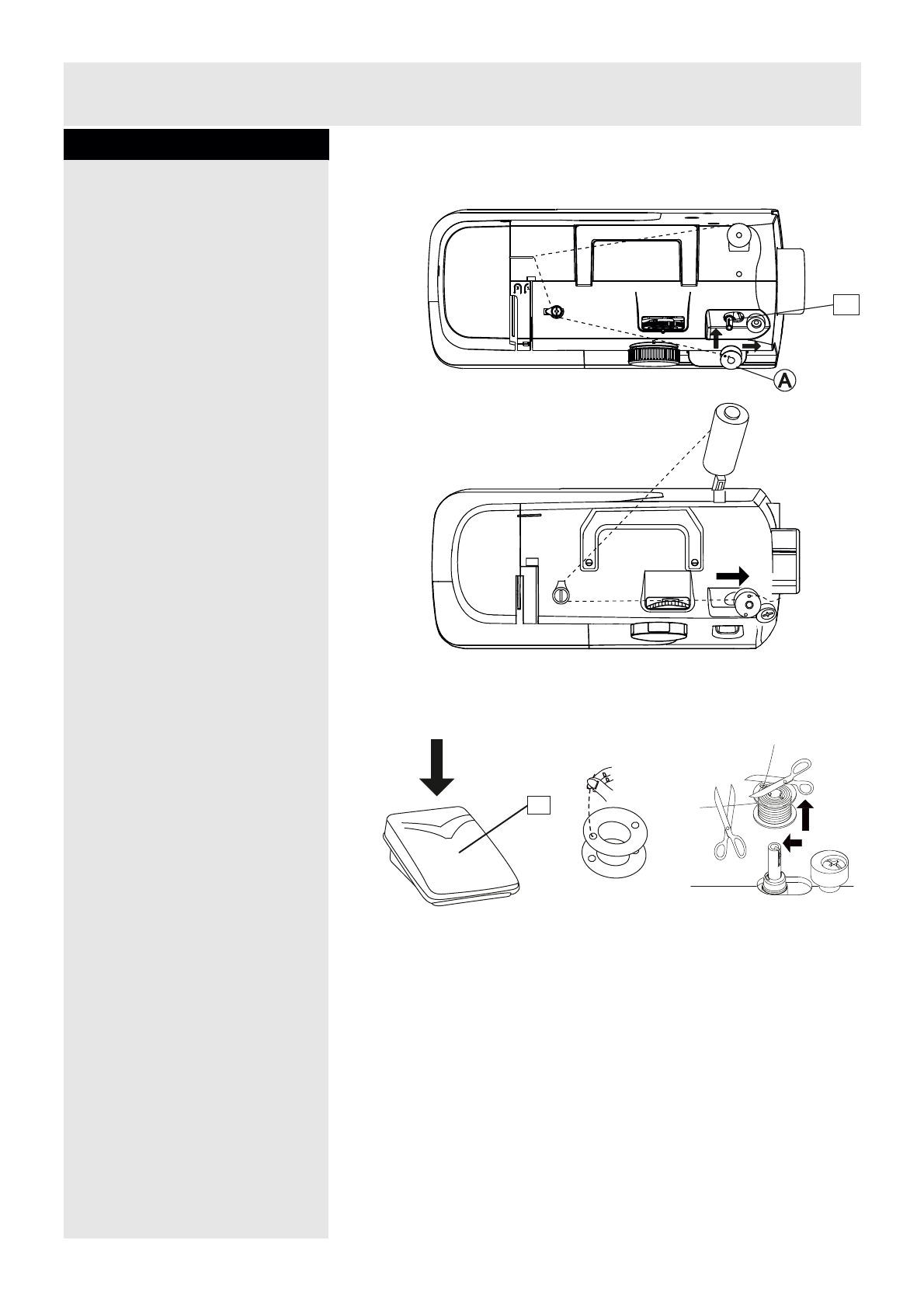 A