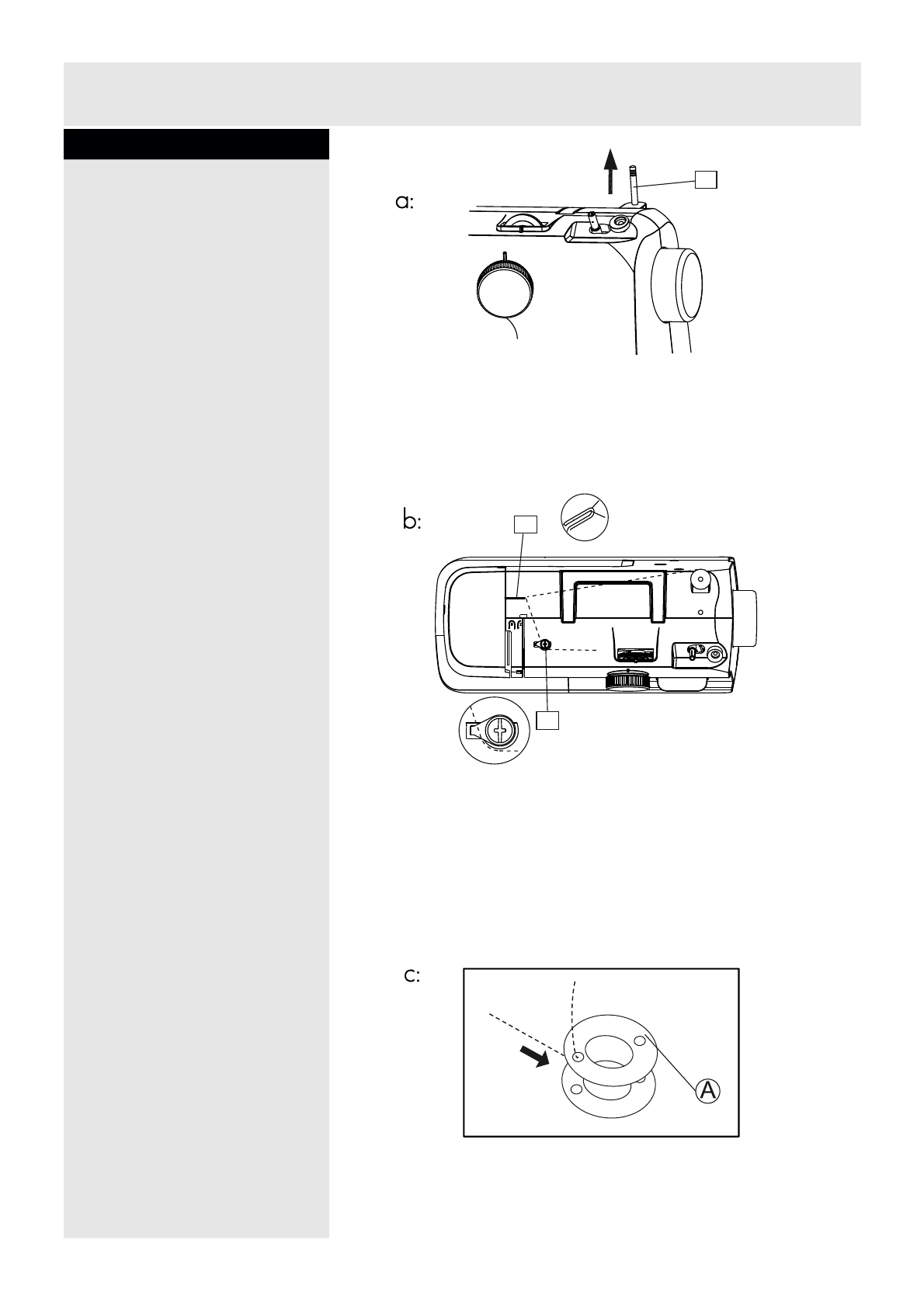 a:

b:

c:

A