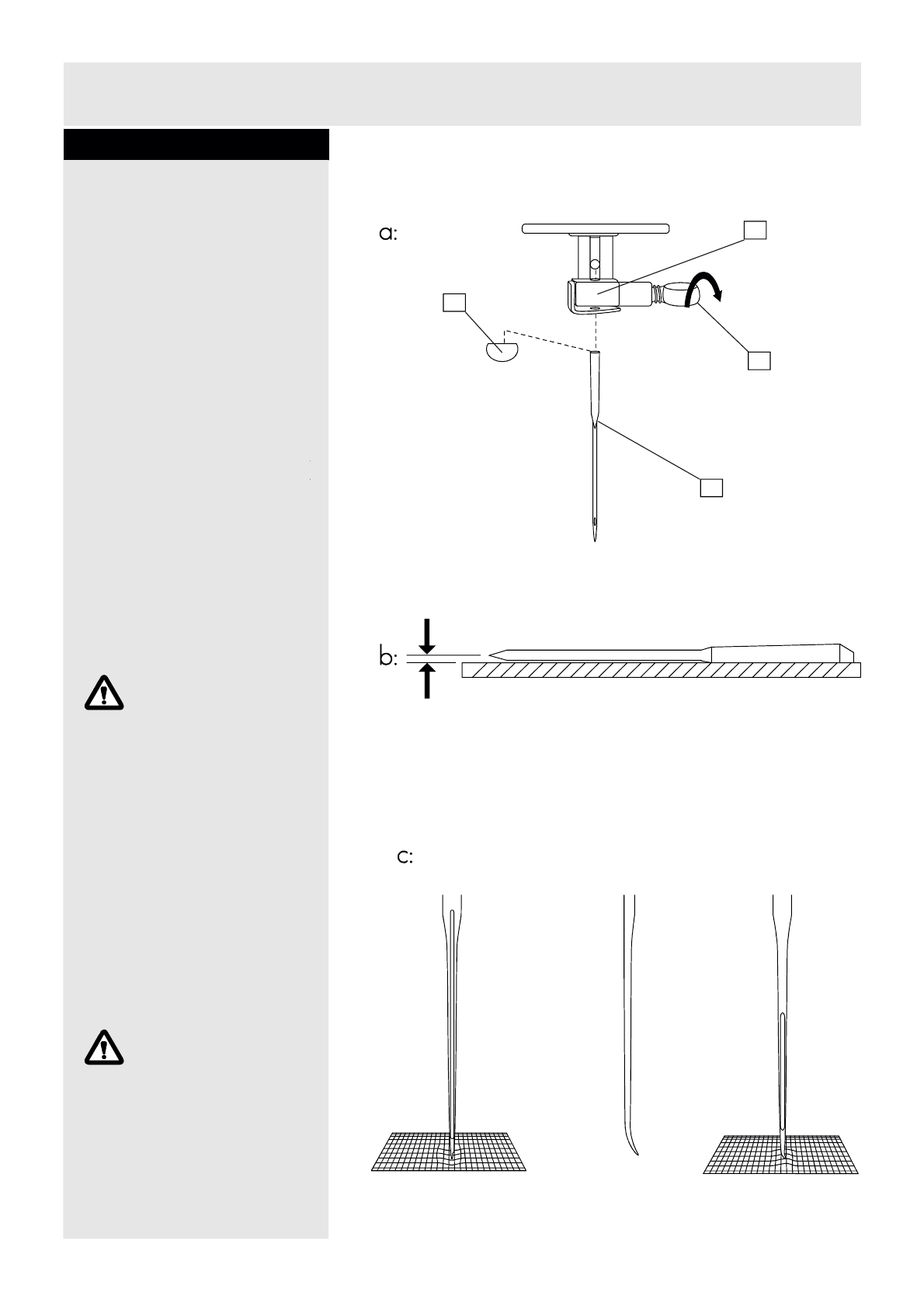 a:

b:

c: