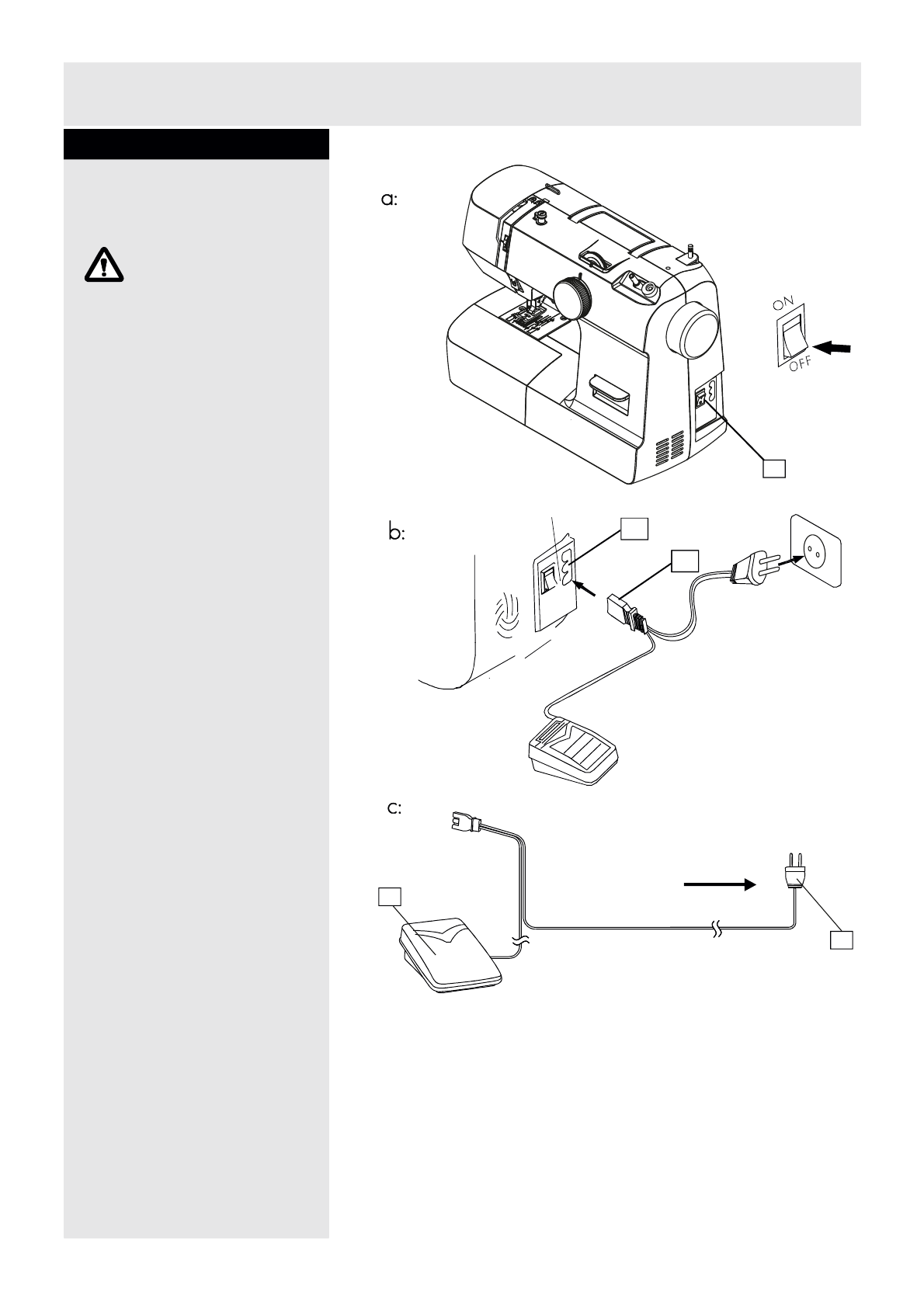 a:

ON

OFF

b:

c: