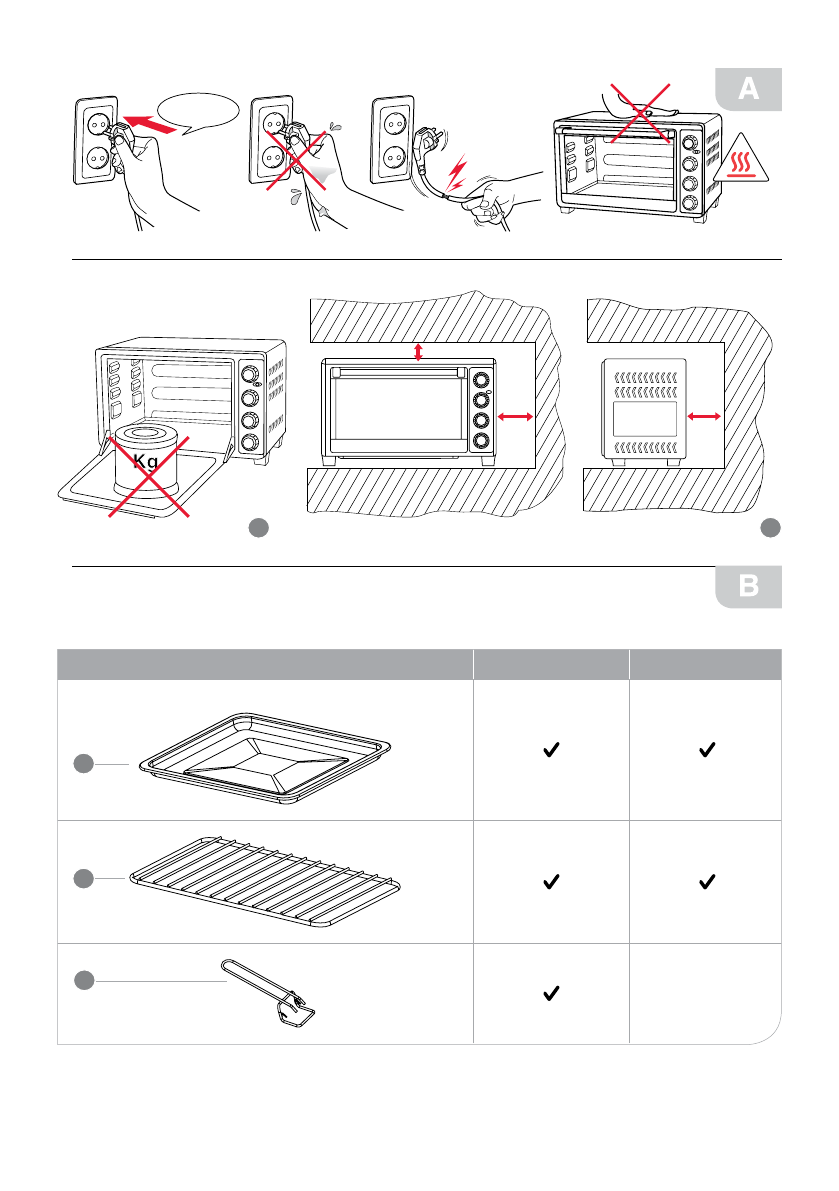 A

Kg

B

| | | |
|---|---|---|
| | ✓ | ✓ |
| | ✓ | ✓ |
| | ✓ | |