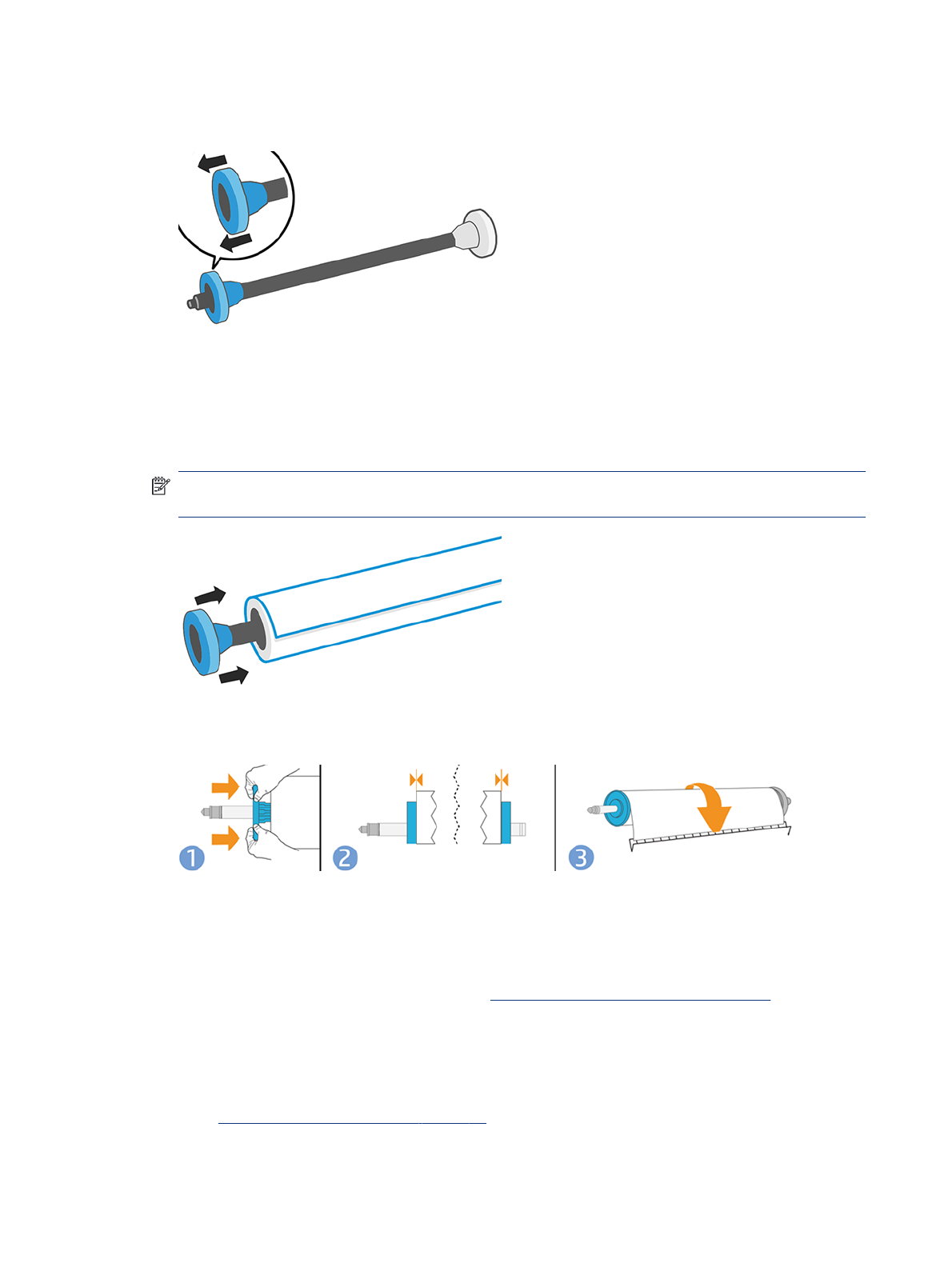 1

2

3